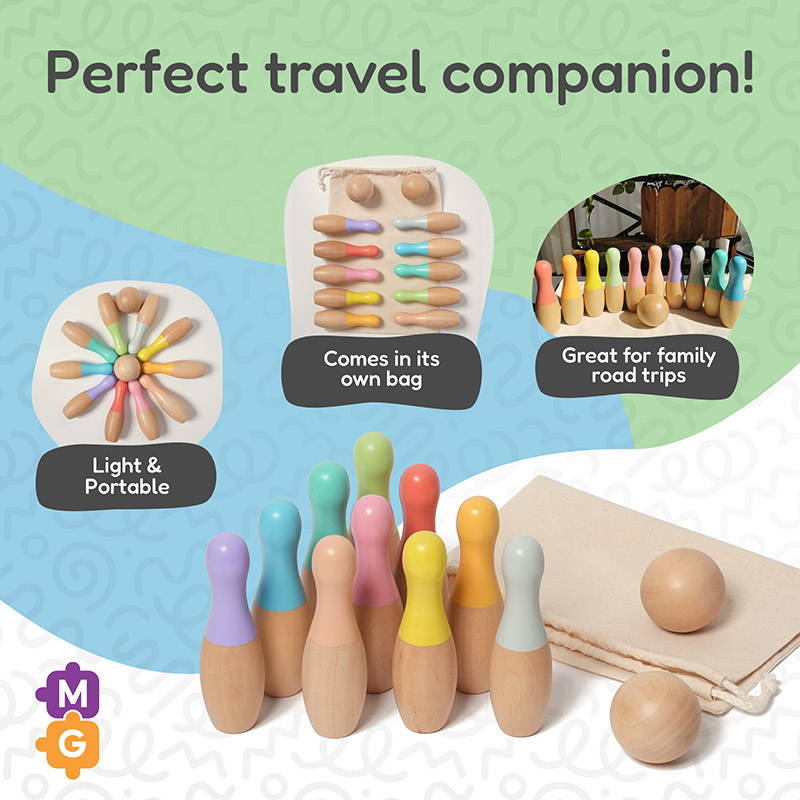 Perfect travel companion!

Light & Portable

Comes in its own bag

Great for family road trips

M
G