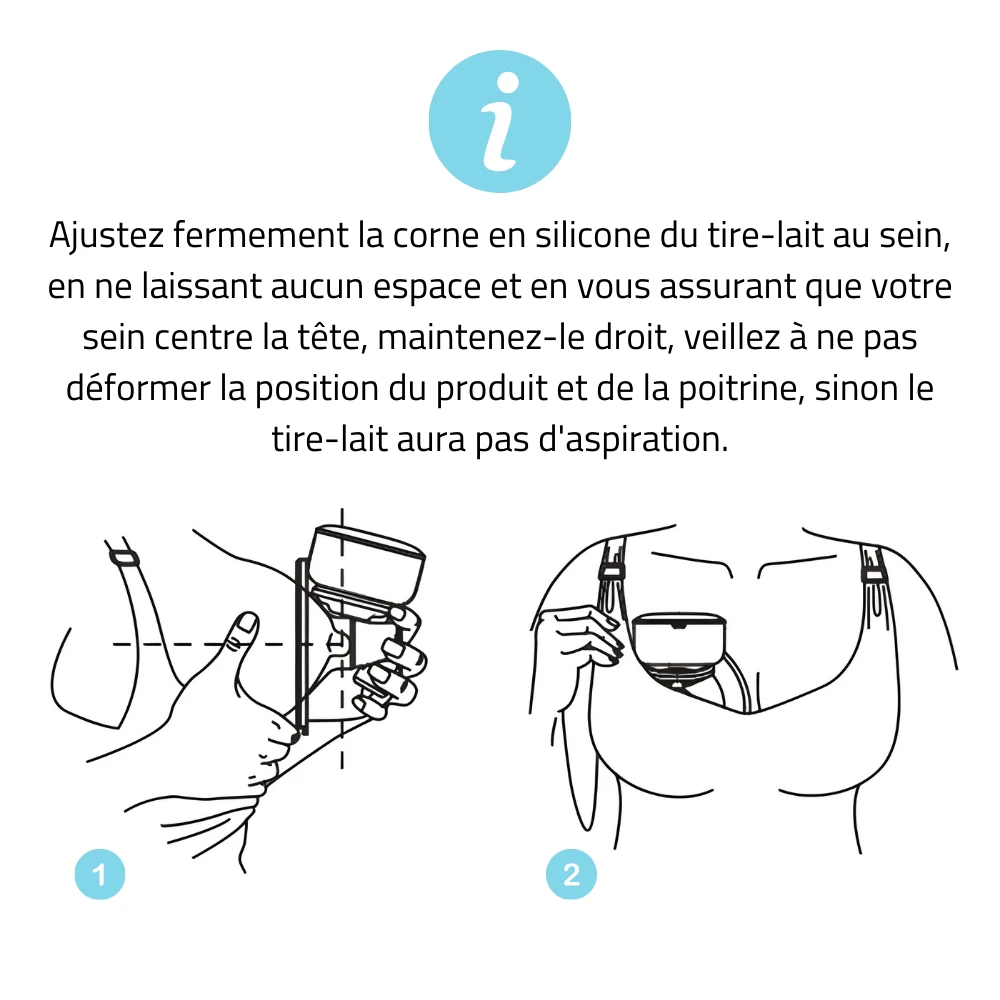 i

Ajustez fermement la corne en silicone du tire-lait au sein, en ne laissant aucun espace et en vous assurant que votre sein centre la tête, maintenez-le droit, veillez à ne pas déformer la position du produit et de la poitrine, sinon le tire-lait aura pas d'aspiration.

1

2