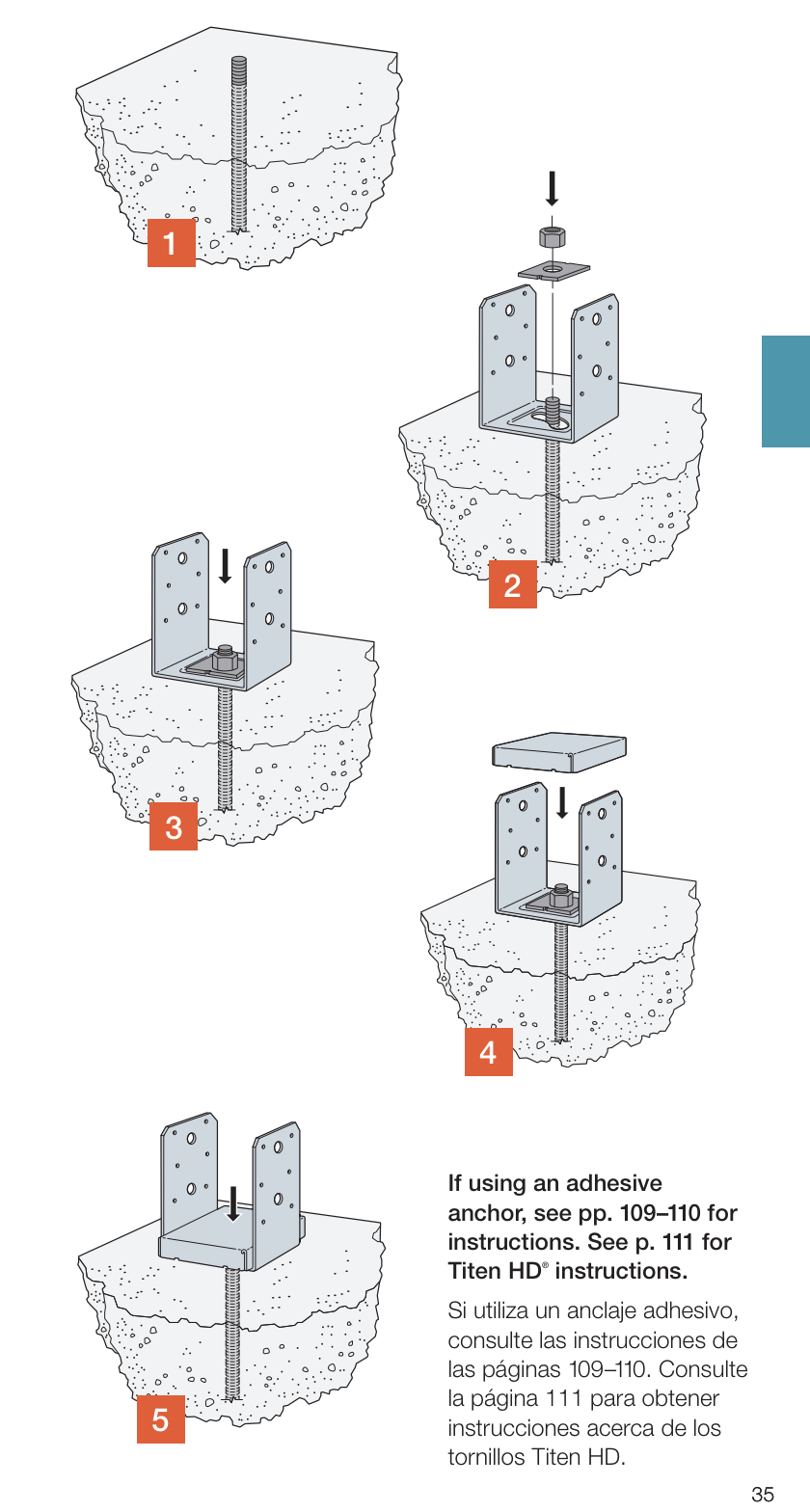 1

2

3

4

5

If using an adhesive anchor, see pp. 109–110 for instructions. See p. 111 for Titen HD® instructions.

Si utiliza un anclaje adhesivo, consulte las instrucciones de las páginas 109–110. Consulte la página 111 para obtener instrucciones acerca de los tornillos Titen HD.

35