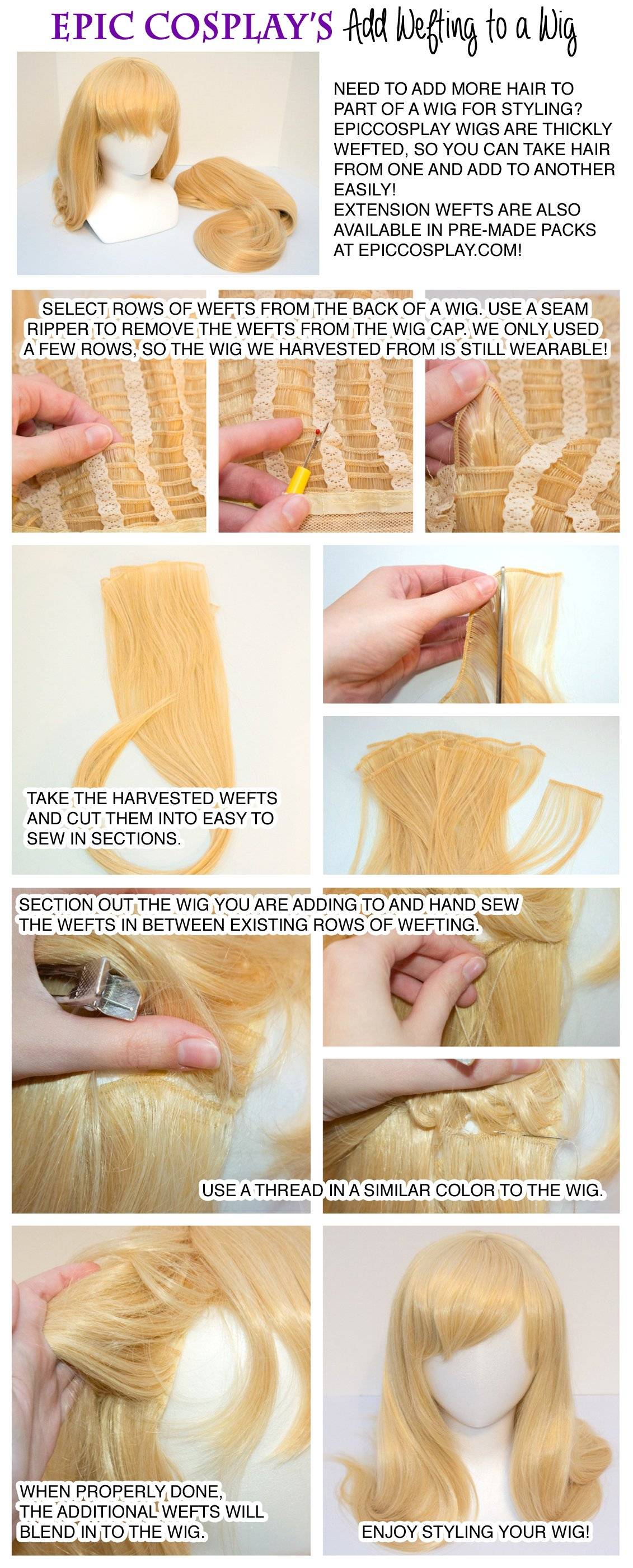 EPIC COSPLAY'S Add Wefting to a Wig

NEED TO ADD MORE HAIR TO PART OF A WIG FOR STYLING? EPICCOSPLAY WIGS ARE THICKLY WEFTED, SO YOU CAN TAKE HAIR FROM ONE AND ADD TO ANOTHER EASILY!
EXTENSION WEFTS ARE ALSO AVAILABLE IN PRE-MADE PACKS AT EPICCOSPLAY.COM!

SELECT ROWS OF WEFTS FROM THE BACK OF A WIG. USE A SEAM RIPPER TO REMOVE THE WEFTS FROM THE WIG CAP. WE ONLY USED A FEW ROWS, SO THE WIG WE HARVESTED FROM IS STILL WEARABLE!

TAKE THE HARVESTED WEFTS AND CUT THEM INTO EASY TO SEW IN SECTIONS.

SECTION OUT THE WIG YOU ARE ADDING TO AND HAND SEW THE WEFTS IN BETWEEN EXISTING ROWS OF WEFTING.

USE A THREAD IN A SIMILAR COLOR TO THE WIG.

WHEN PROPERLY DONE, THE ADDITIONAL WEFTS WILL BLEND IN TO THE WIG.

ENJOY STYLING YOUR WIG!