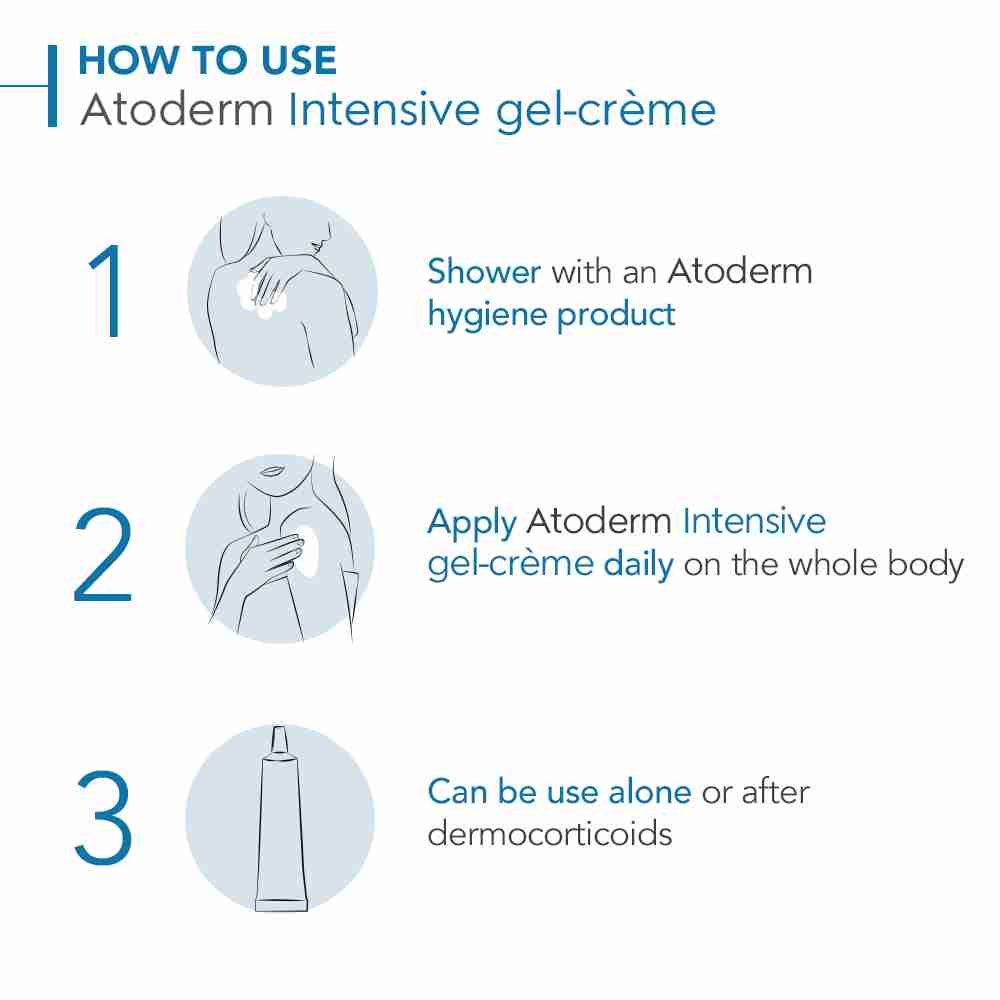 HOW TO USE
Atoderm Intensive gel-crème

1

Shower with an Atoderm hygiene product

2

Apply Atoderm Intensive gel-crème daily on the whole body

3

Can be use alone or after dermocorticoids