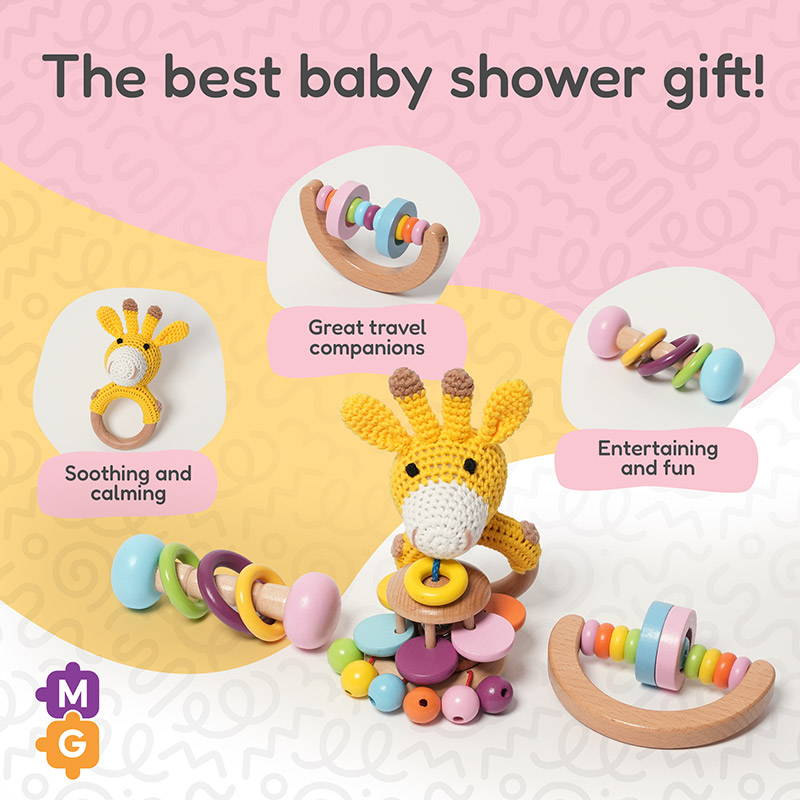 The best baby shower gift!

Great travel companions

Soothing and calming

Entertaining and fun

M
G