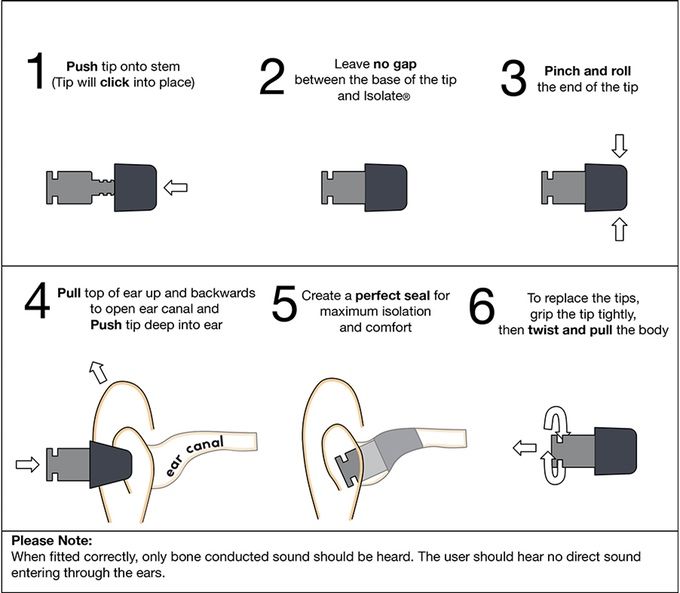 1 Push tip onto stem (Tip will click into place)

2 Leave no gap between the base of the tip and Isolate®

3 Pinch and roll the end of the tip

4 Pull top of ear up and backwards to open ear canal and Push tip deep into ear

ear canal

5 Create a perfect seal for maximum isolation and comfort

6 To replace the tips, grip the tip tightly, then twist and pull the body

Please Note:
When fitted correctly, only bone conducted sound should be heard. The user should hear no direct sound entering through the ears.