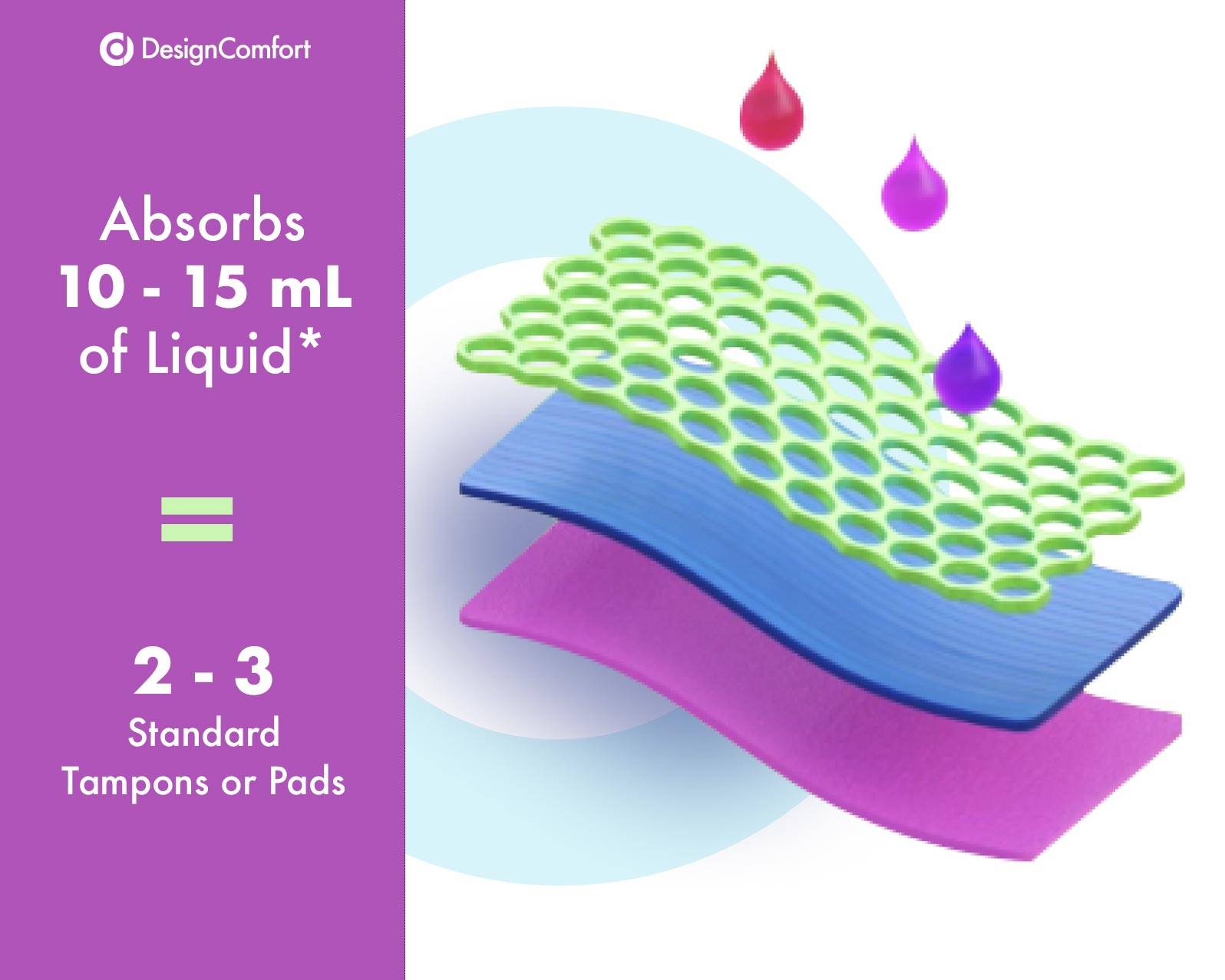 DesignComfort

Absorbs
10 - 15 mL
of Liquid*

=

2 - 3
Standard
Tampons or Pads