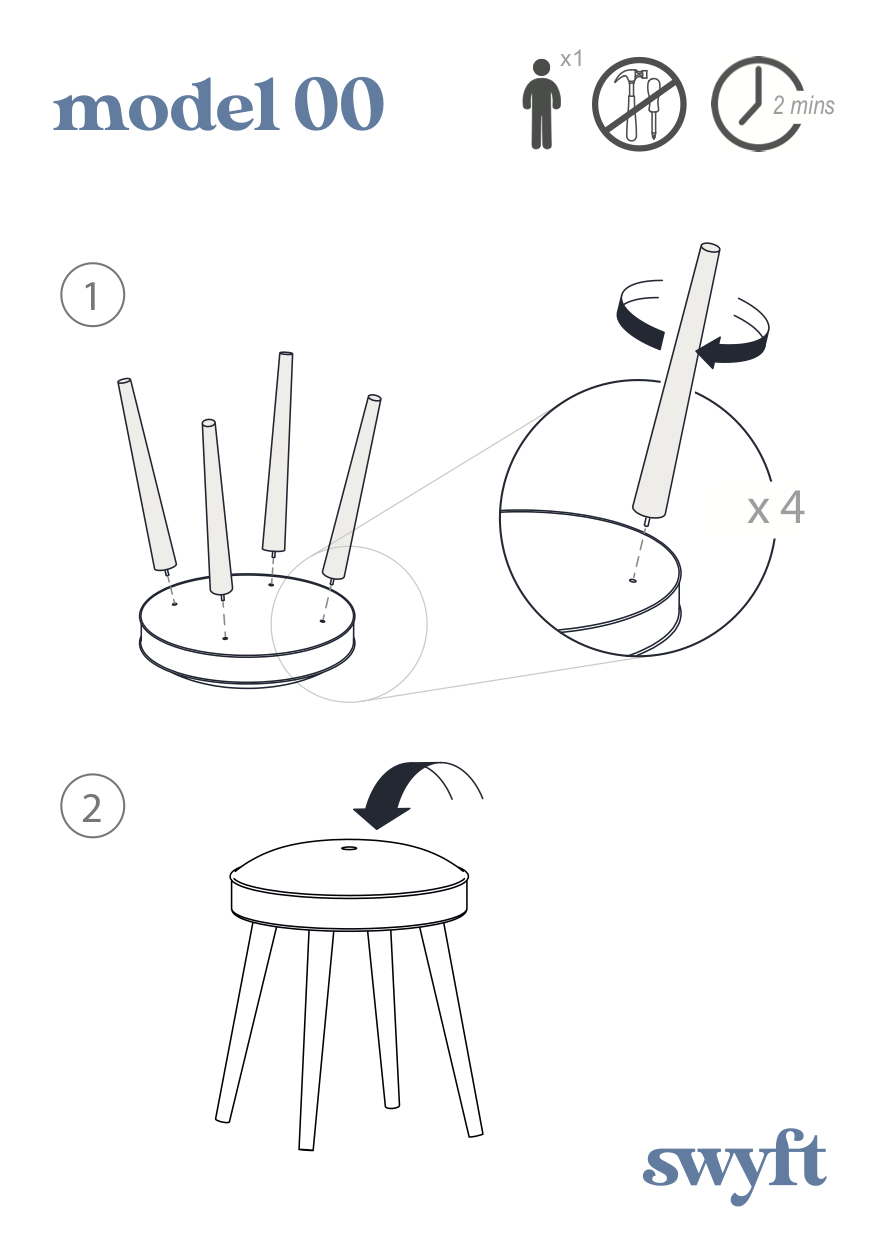 model 00

x1

2 mins

1

x 4

2

swyft