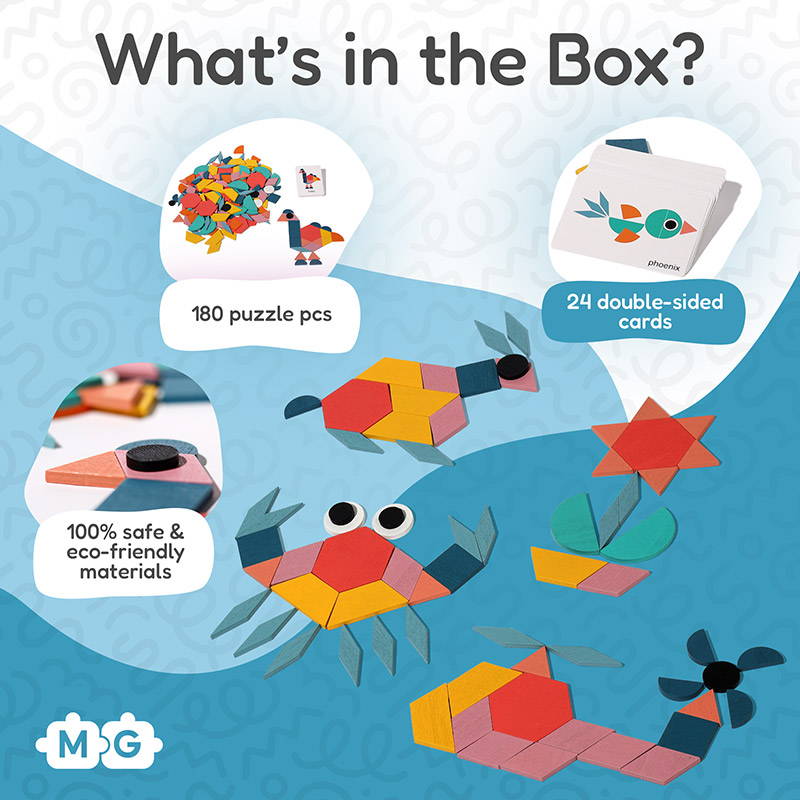 What's in the Box?

180 puzzle pcs

phoenix

24 double-sided cards

100% safe & eco-friendly materials

M G