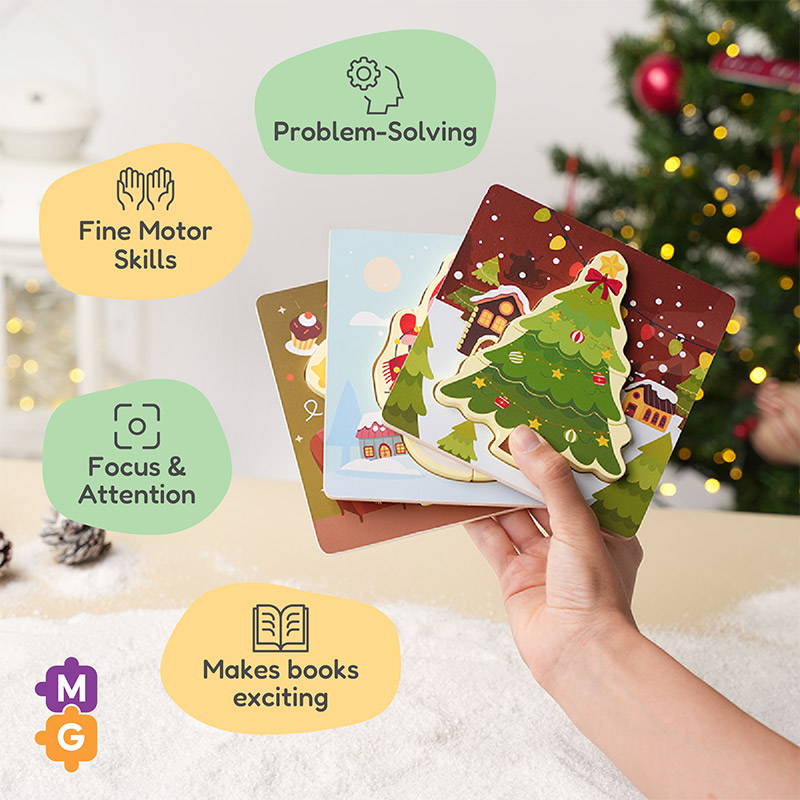 Problem-Solving

Fine Motor Skills

Focus & Attention

Makes books exciting

M
G