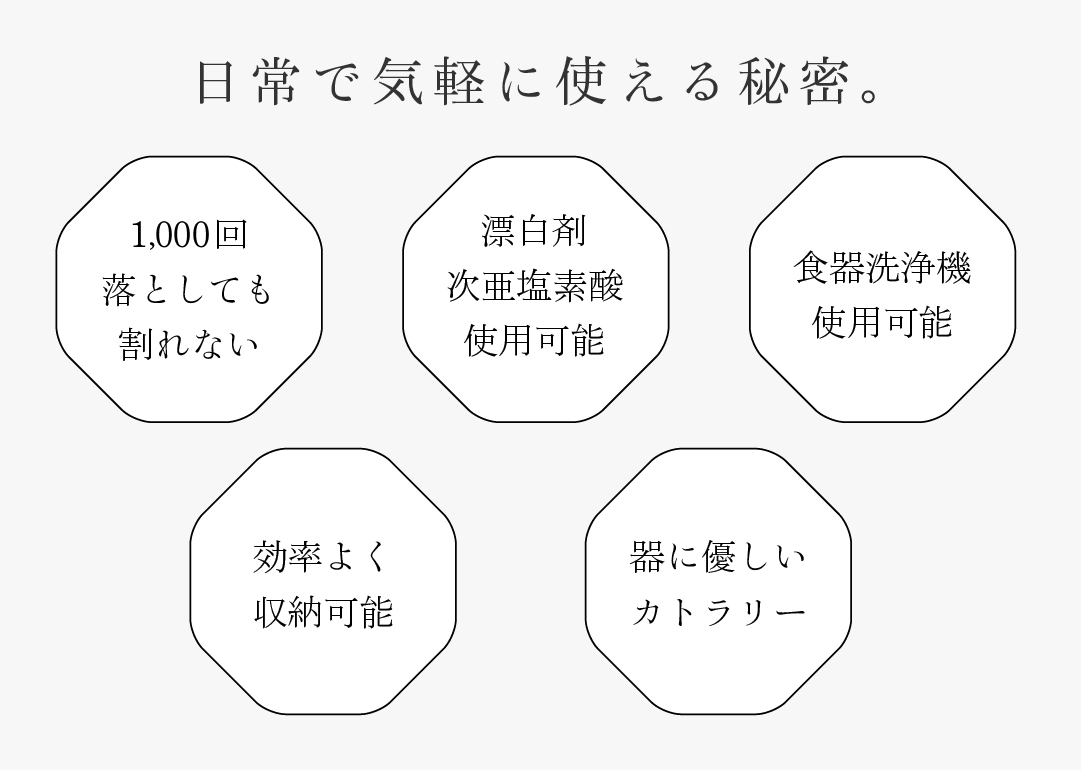 日常で気軽に使える秘密。

1,000回
落としても
割れない

漂白剤
次亜塩素酸
使用可能

食器洗浄機
使用可能

効率よく
収納可能

器に優しい
カトラリー