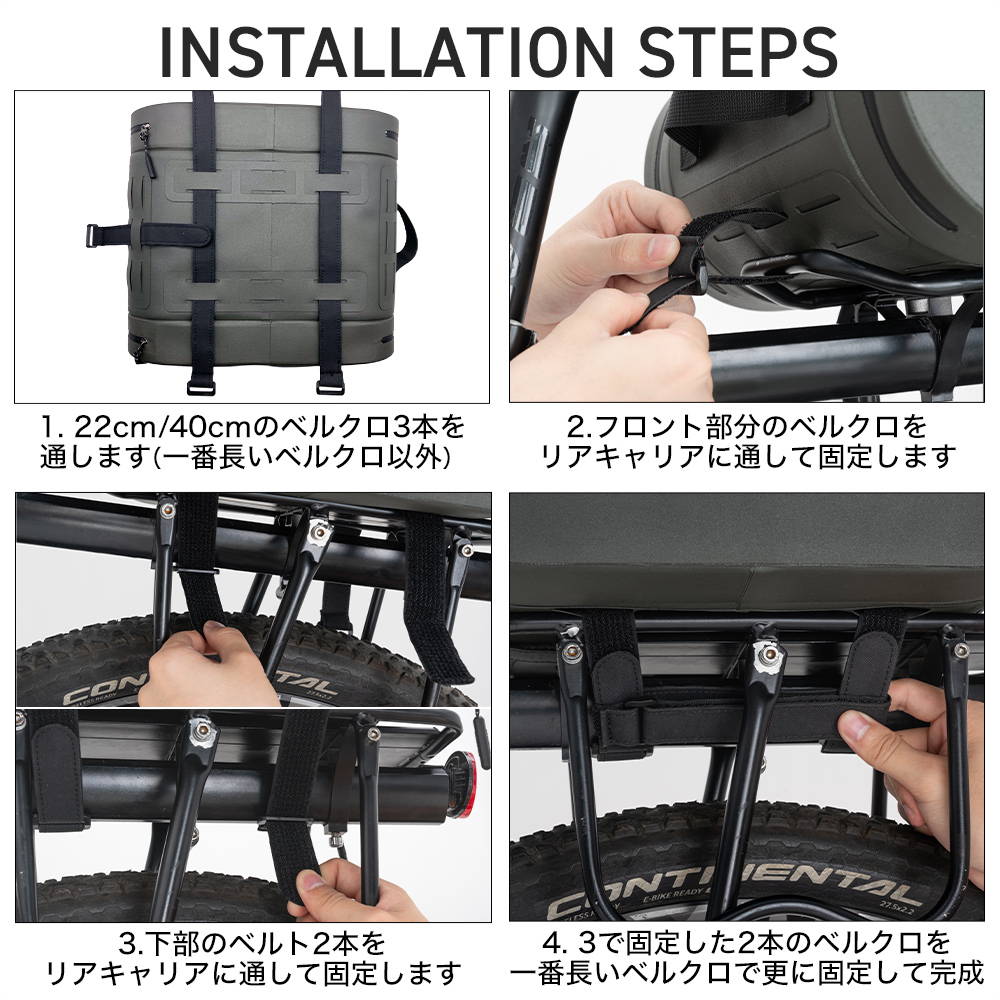 INSTALLATION STEPS

1. 22cm/40cmのベルクロ3本を通します(一番長いベルクロ以外)

2.フロント部分のベルクロをリアキャリアに通して固定します

CONTINENTAL

3.下部のベルト2本をリアキャリアに通して固定します

CONTINENTAL
E-BIKE READY
27.5x2.2

4. 3で固定した2本のベルクロを一番長いベルクロで更に固定して完成