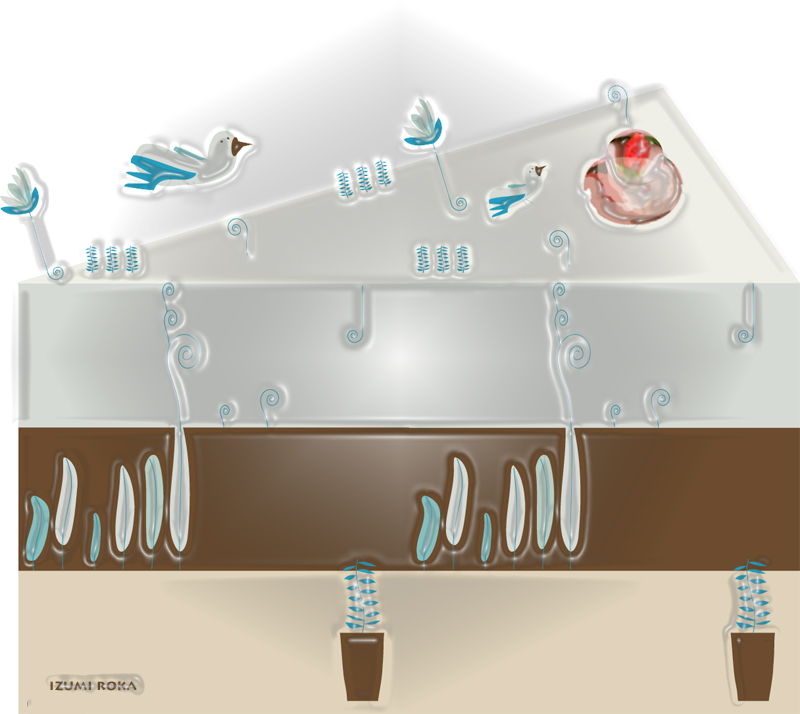 IZUMI ROKA