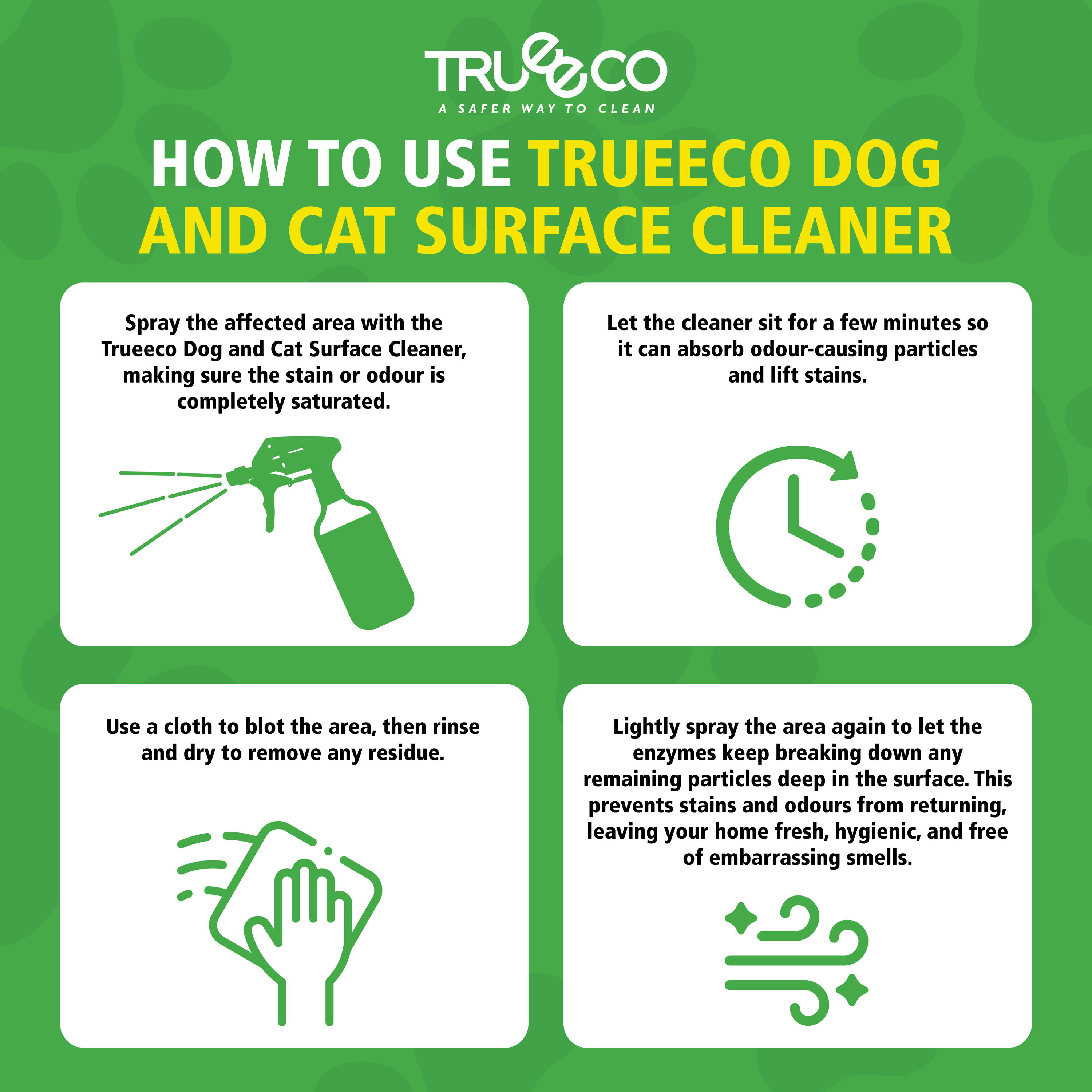 TRUEECO
A SAFER WAY TO CLEAN

HOW TO USE TRUEECO DOG AND CAT SURFACE CLEANER

Spray the affected area with the Trueeco Dog and Cat Surface Cleaner, making sure the stain or odour is completely saturated.

Let the cleaner sit for a few minutes so it can absorb odour-causing particles and lift stains.

Use a cloth to blot the area, then rinse and dry to remove any residue.

Lightly spray the area again to let the enzymes keep breaking down any remaining particles deep in the surface. This prevents stains and odours from returning, leaving your home fresh, hygienic, and free of embarrassing smells.