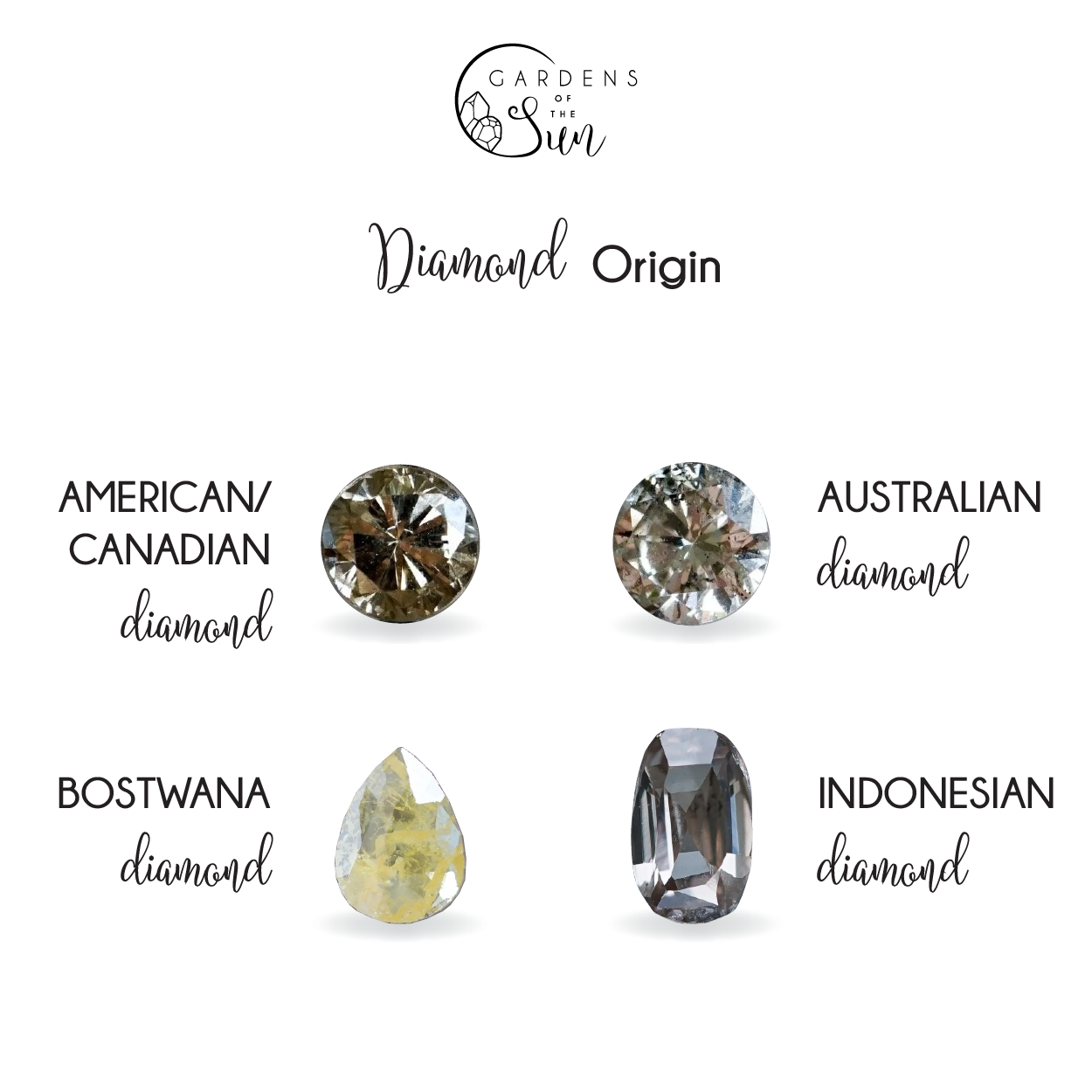 GARDENS OF THE Sun

Diamond Origin

AMERICAN/ CANADIAN diamond

AUSTRALIAN diamond

BOSTWANA diamond

INDONESIAN diamond