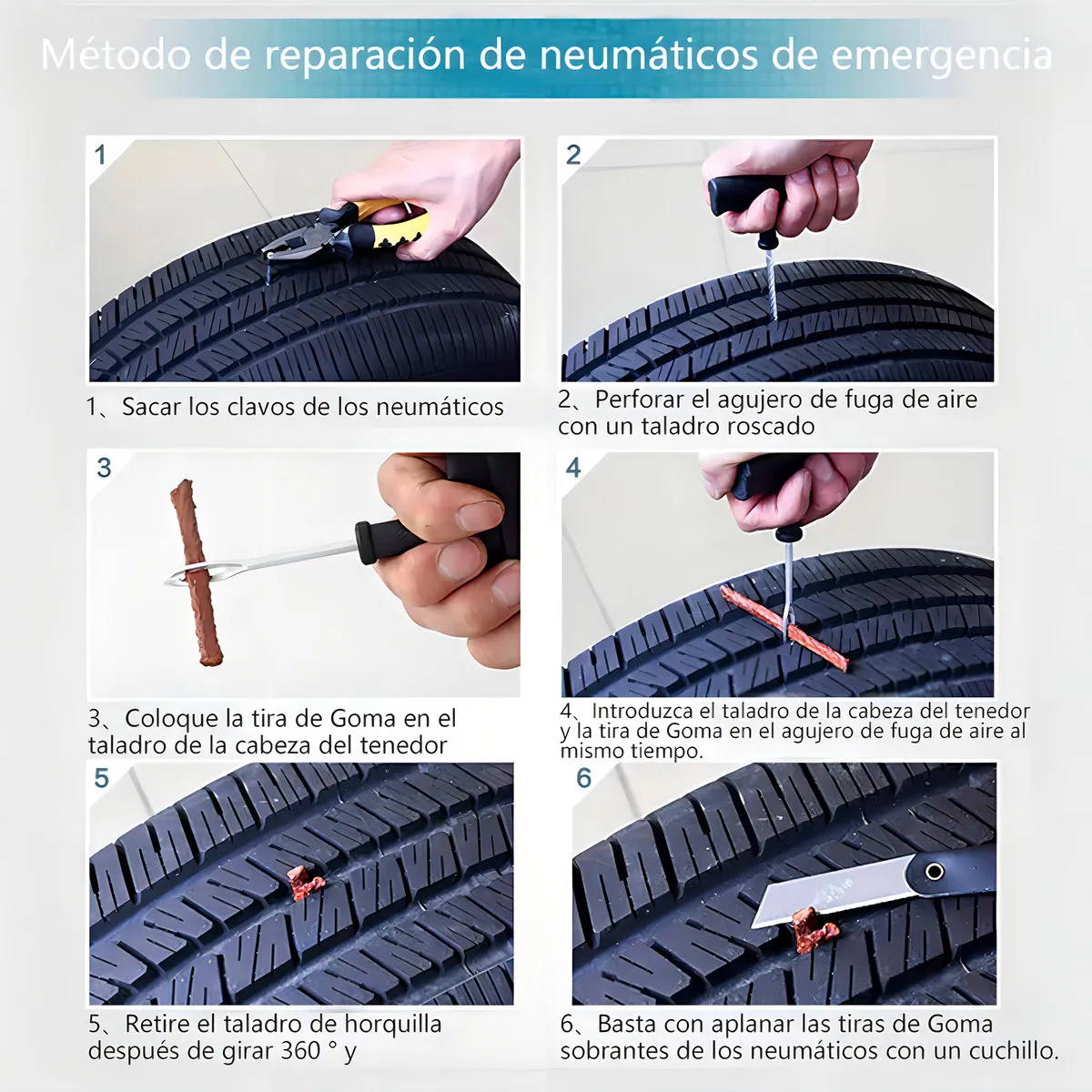 Método de reparación de neumáticos de emergencia

1

1、Sacar los clavos de los neumáticos

2

2、Perforar el agujero de fuga de aire con un taladro roscado

3

3、Coloque la tira de Goma en el taladro de la cabeza del tenedor

4

4、Introduzca el taladro de la cabeza del tenedor y la tira de Goma en el agujero de fuga de aire al mismo tiempo.

5

5、Retire el taladro de horquilla después de girar 360 ° y

6

6、Basta con aplanar las tiras de Goma sobrantes de los neumáticos con un cuchillo.