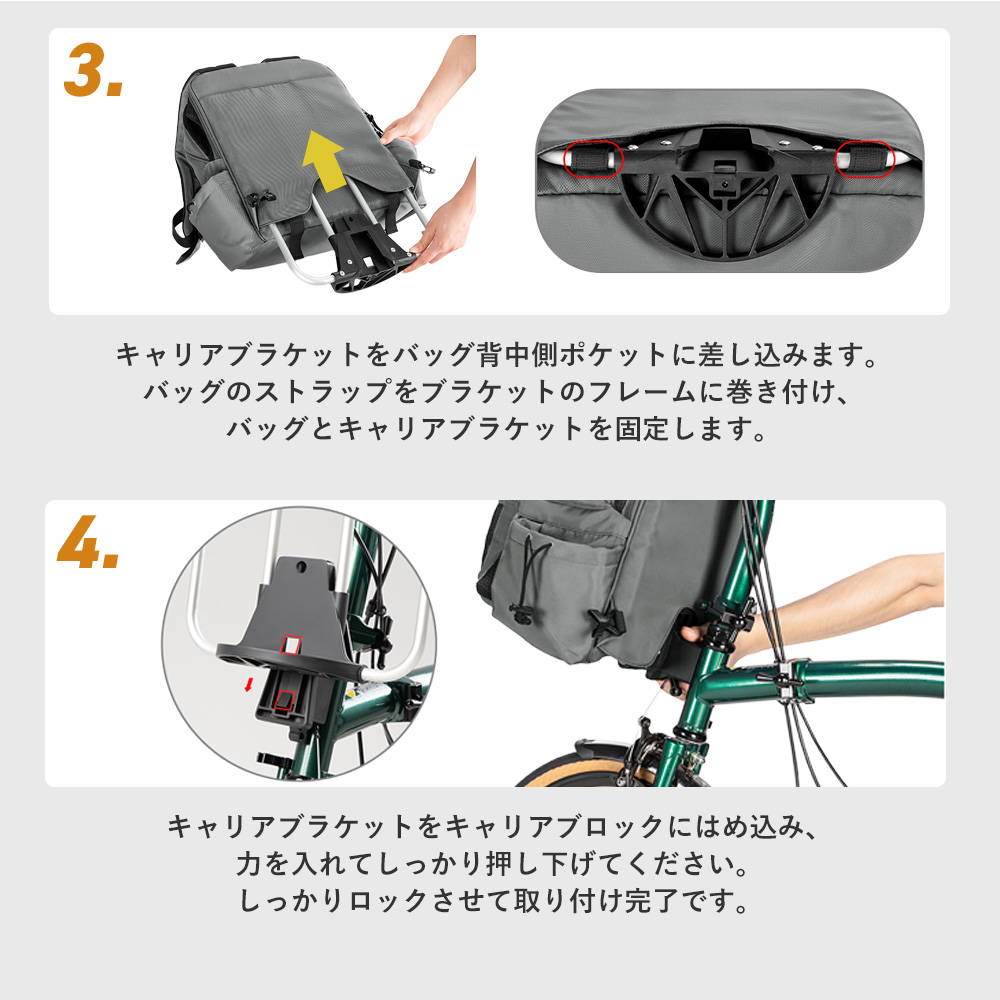 3.

キャリアブラケットをバッグ背中側ポケットに差し込みます。
バッグのストラップをブラケットのフレームに巻き付け、
バッグとキャリアブラケットを固定します。

4.

キャリアブラケットをキャリアブロックにはめ込み、
力を入れてしっかり押し下げてください。
しっかりロックさせて取り付け完了です。