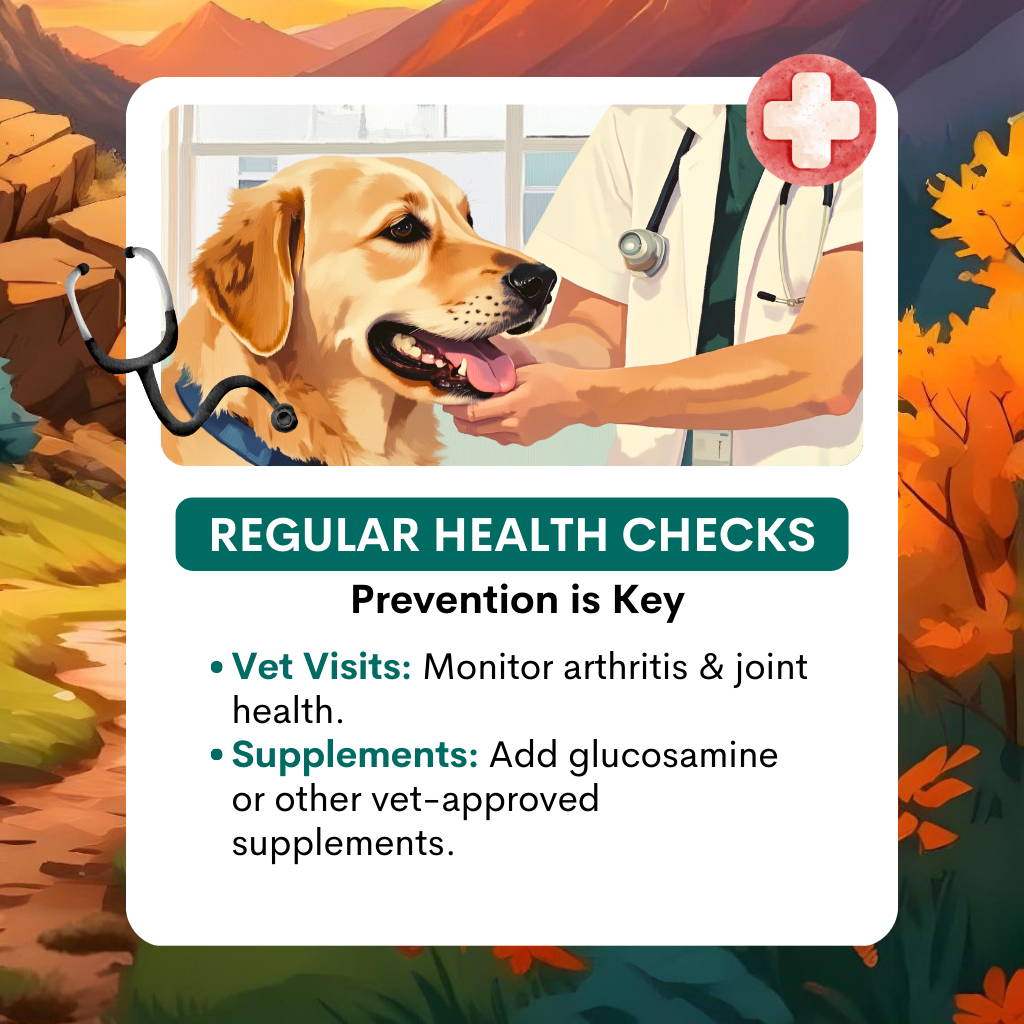 REGULAR HEALTH CHECKS

Prevention is Key

• Vet Visits: Monitor arthritis & joint health.
• Supplements: Add glucosamine or other vet-approved supplements.