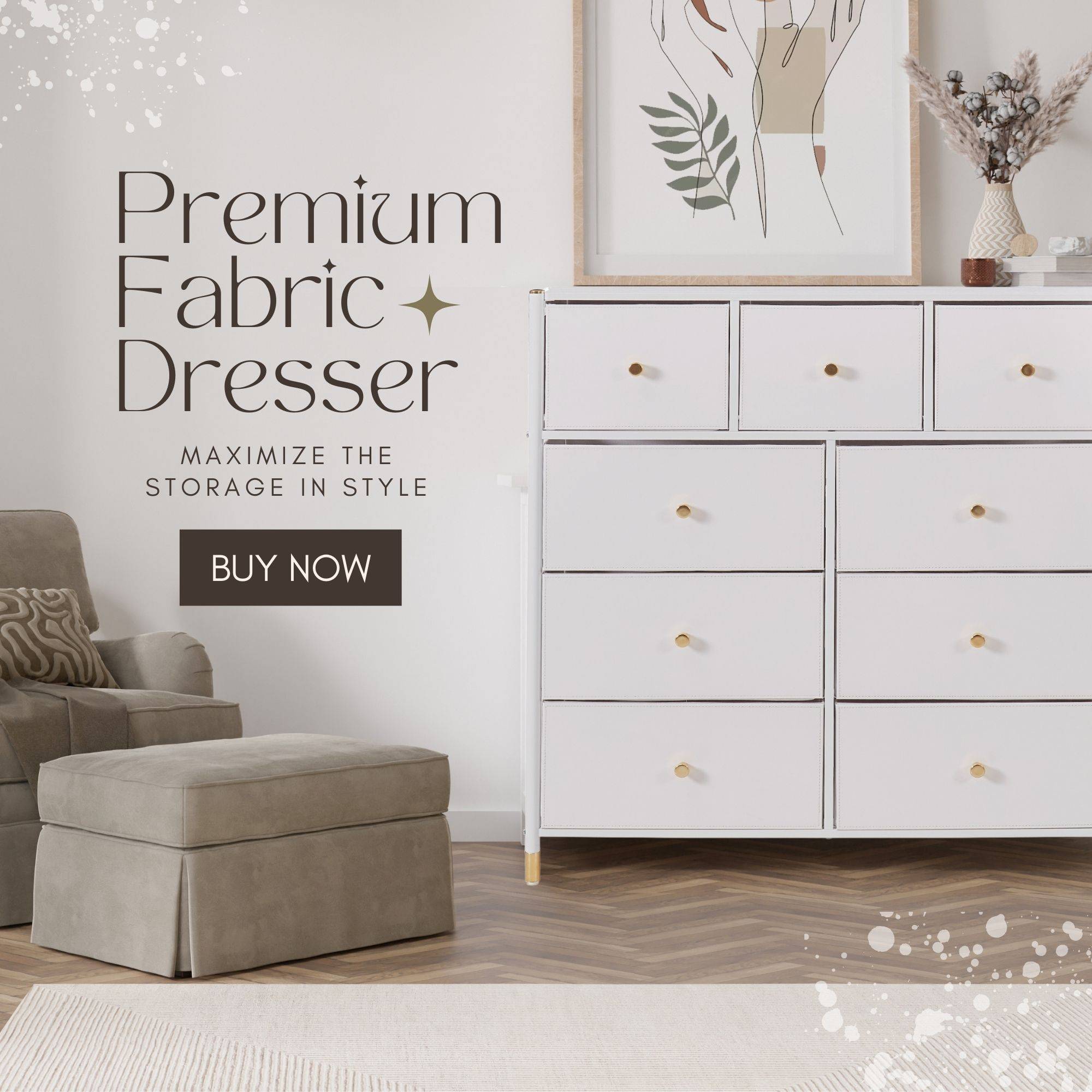 Premium Fabric Dresser

MAXIMIZE THE STORAGE IN STYLE

BUY NOW