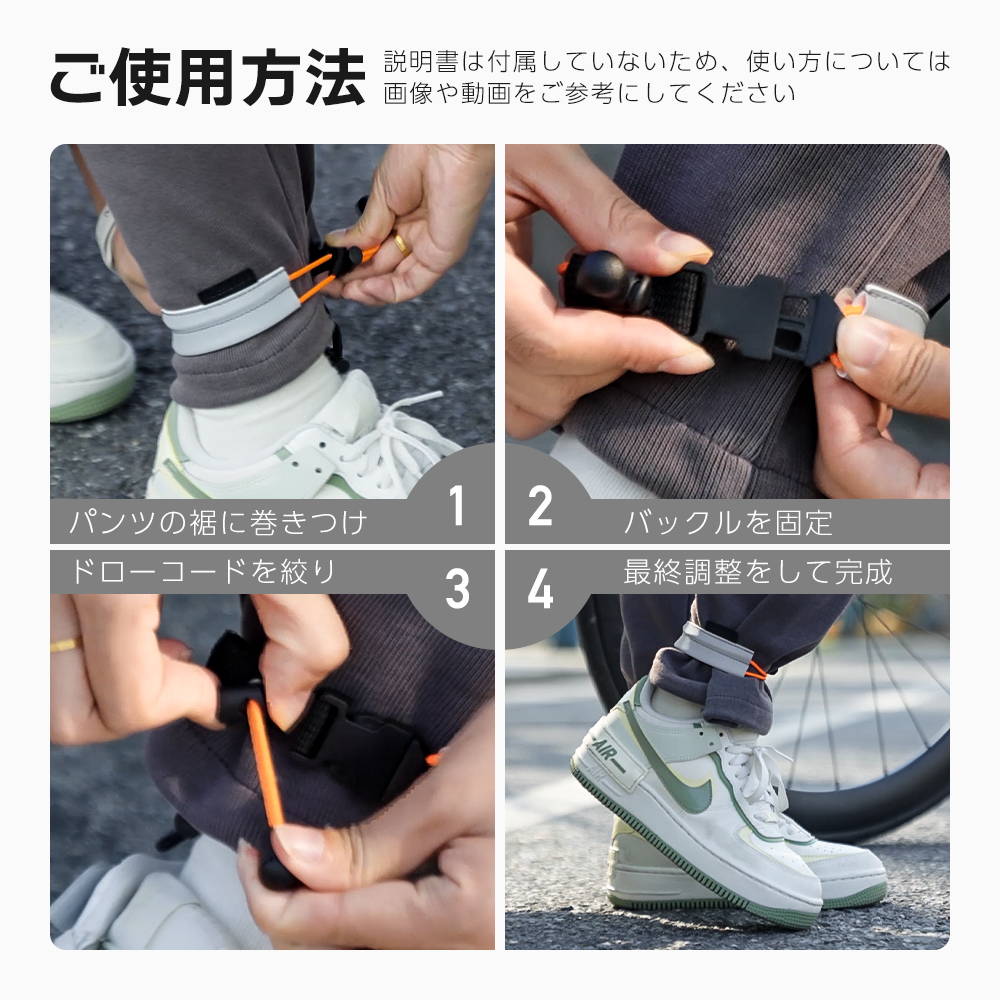 ご使用方法 説明書は付属していないため、使い方については画像や動画をご参考にしてください

パンツの裾に巻きつけ 1

2 バックルを固定

ドローコードを絞り 3

4 最終調整をして完成

AIR