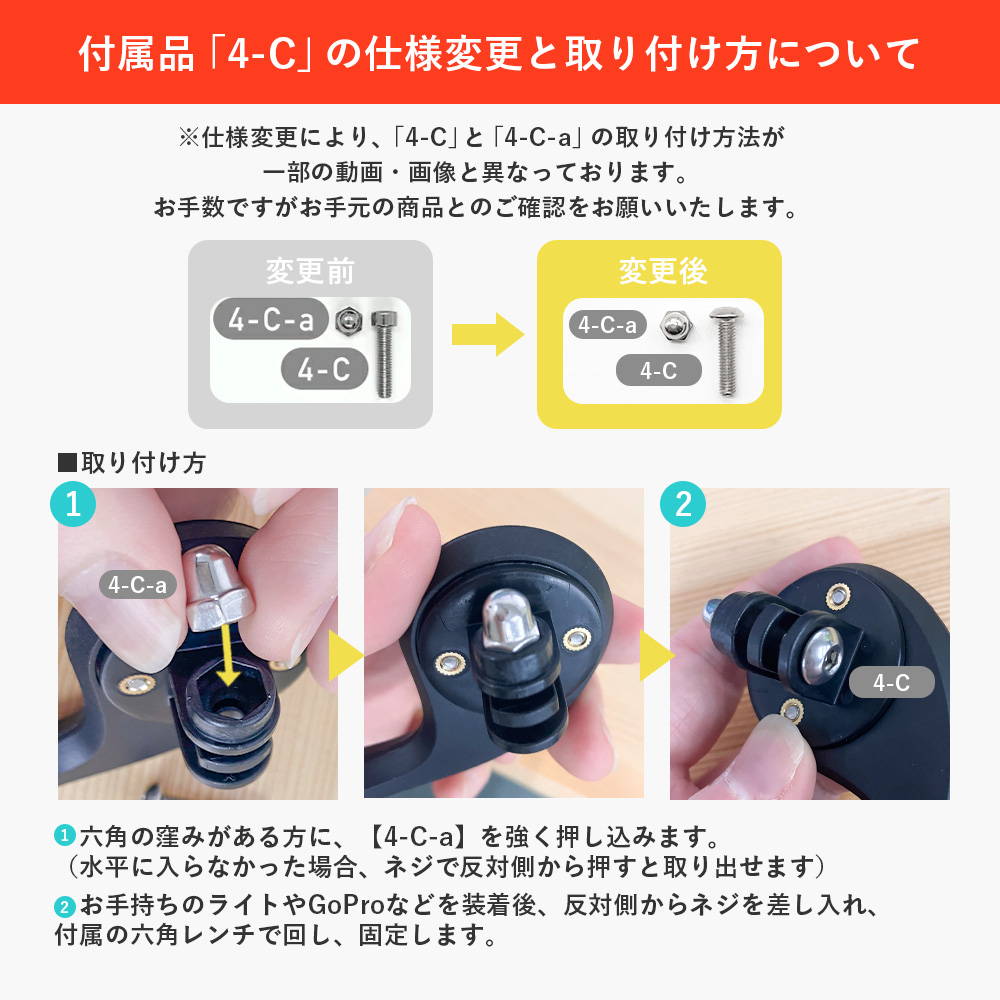 付属品「4-C」の仕様変更と取り付け方について

※仕様変更により、「4-C」と「4-C-a」の取り付け方法が
一部の動画・画像と異なっております。
お手数ですがお手元の商品とのご確認をお願いいたします。

変更前
4-C-a
4-C

変更後
4-C-a
4-C

■取り付け方

1
4-C-a

2
4-C

1 六角の窪みがある方に、【4-C-a】を強く押し込みます。
（水平に入らなかった場合、ネジで反対側から押すと取り出せます）
2 お手持ちのライトやGoProなどを装着後、反対側からネジを差し入れ、付属の六角レンチで回し、固定します。