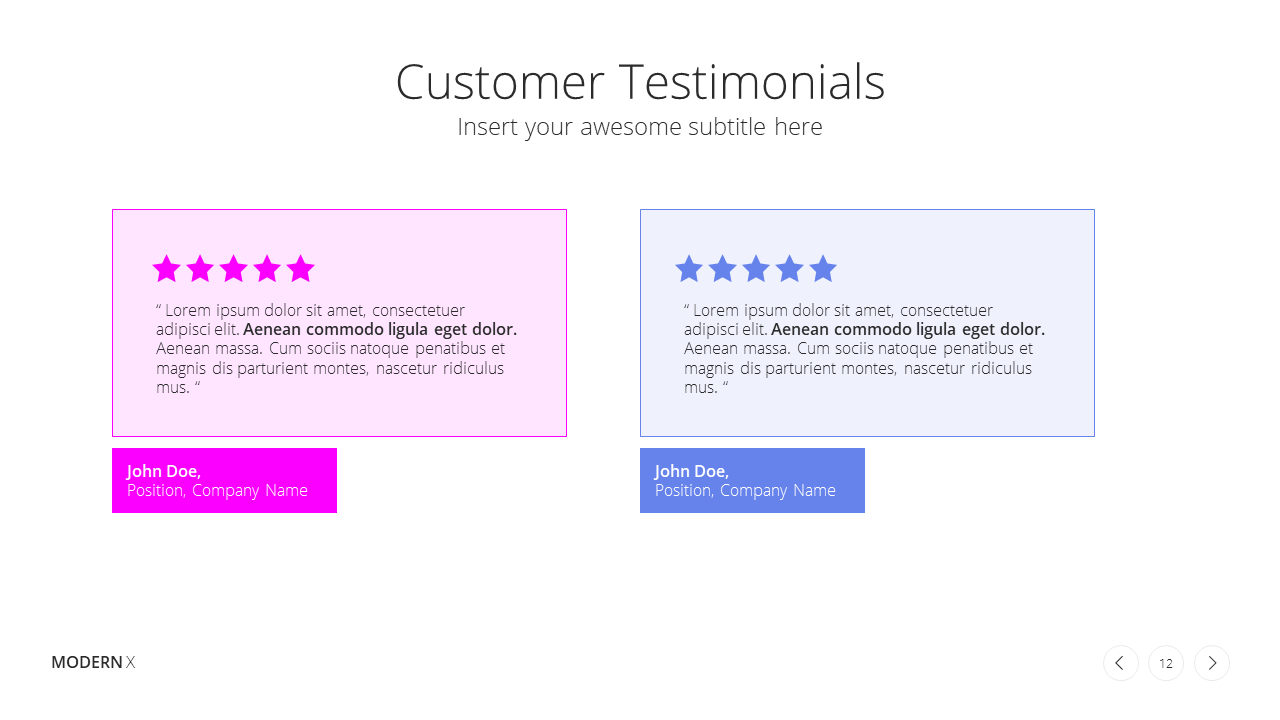 Customer Testimonials
Insert your awesome subtitle here

" Lorem ipsum dolor sit amet, consectetuer adipisci elit. Aenean commodo ligula eget dolor. Aenean massa. Cum sociis natoque penatibus et magnis dis parturient montes, nascetur ridiculus mus. "

John Doe,
Position, Company Name

" Lorem ipsum dolor sit amet, consectetuer adipisci elit. Aenean commodo ligula eget dolor. Aenean massa. Cum sociis natoque penatibus et magnis dis parturient montes, nascetur ridiculus mus. "

John Doe,
Position, Company Name

MODERN X

12