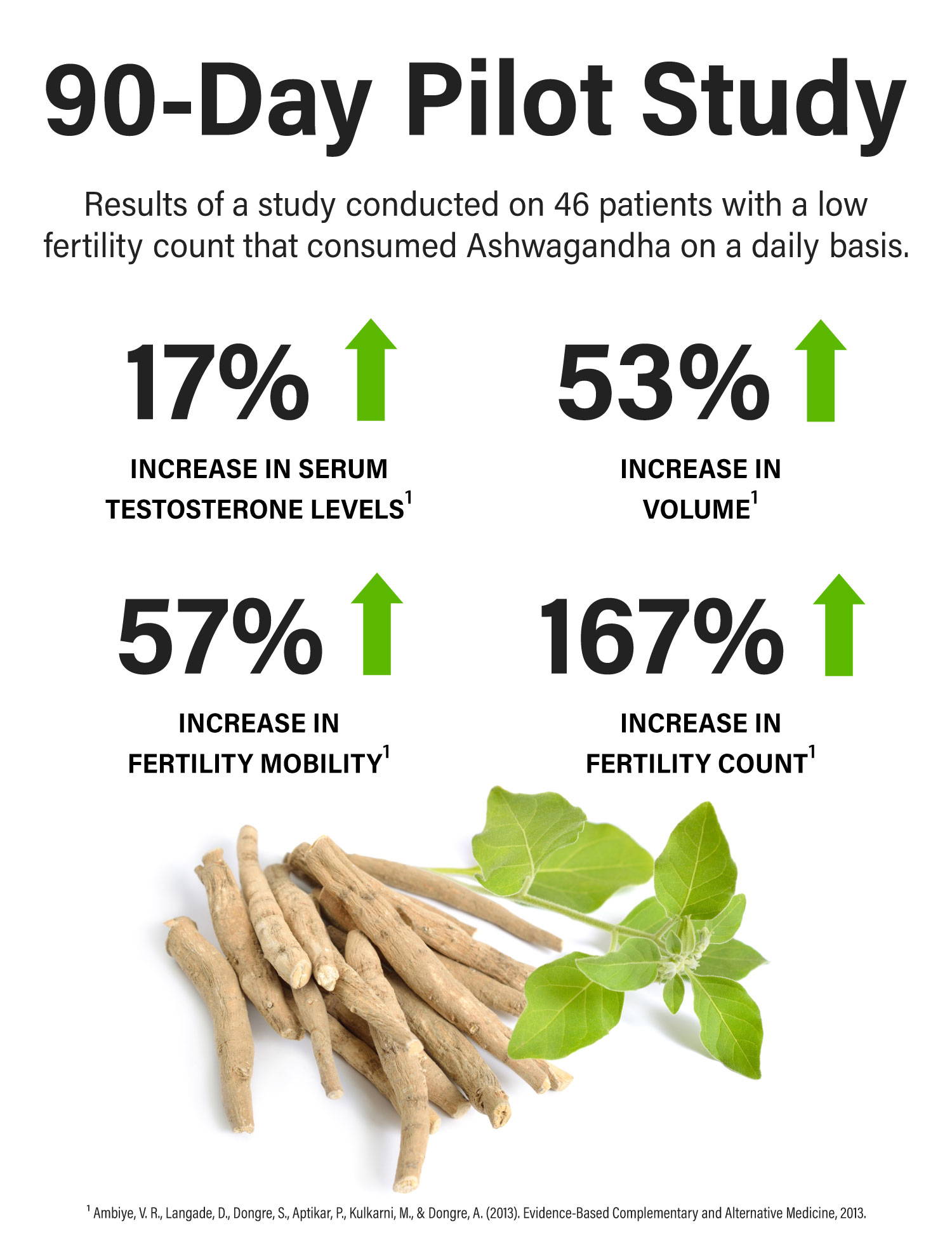 90-Day Pilot Study

Results of a study conducted on 46 patients with a low fertility count that consumed Ashwagandha on a daily basis.

17%

INCREASE IN SERUM TESTOSTERONE LEVELS$^1$

53%

INCREASE IN VOLUME$^1$

57%

INCREASE IN FERTILITY MOBILITY$^1$

167%

INCREASE IN FERTILITY COUNT$^1$

$^1$ Ambiye, V. R., Langade, D., Dongre, S., Aptikar, P., Kulkarni, M., & Dongre, A. (2013). Evidence-Based Complementary and Alternative Medicine, 2013.