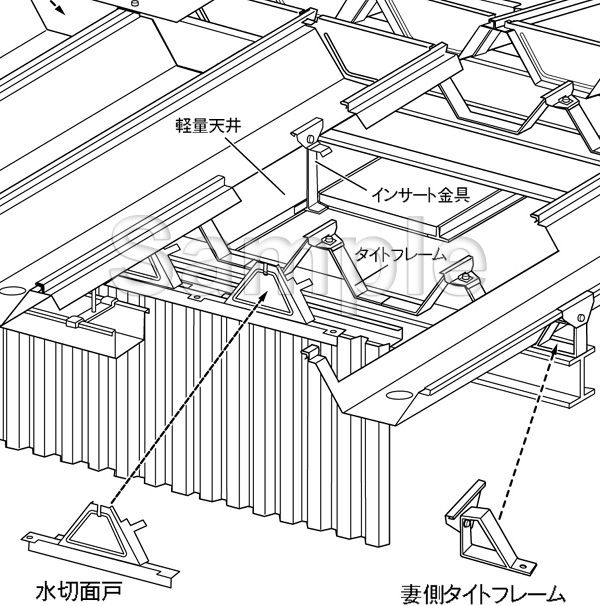 軽量天井

インサート金具

タイトフレーム

Sample

水切面戸

妻側タイトフレーム