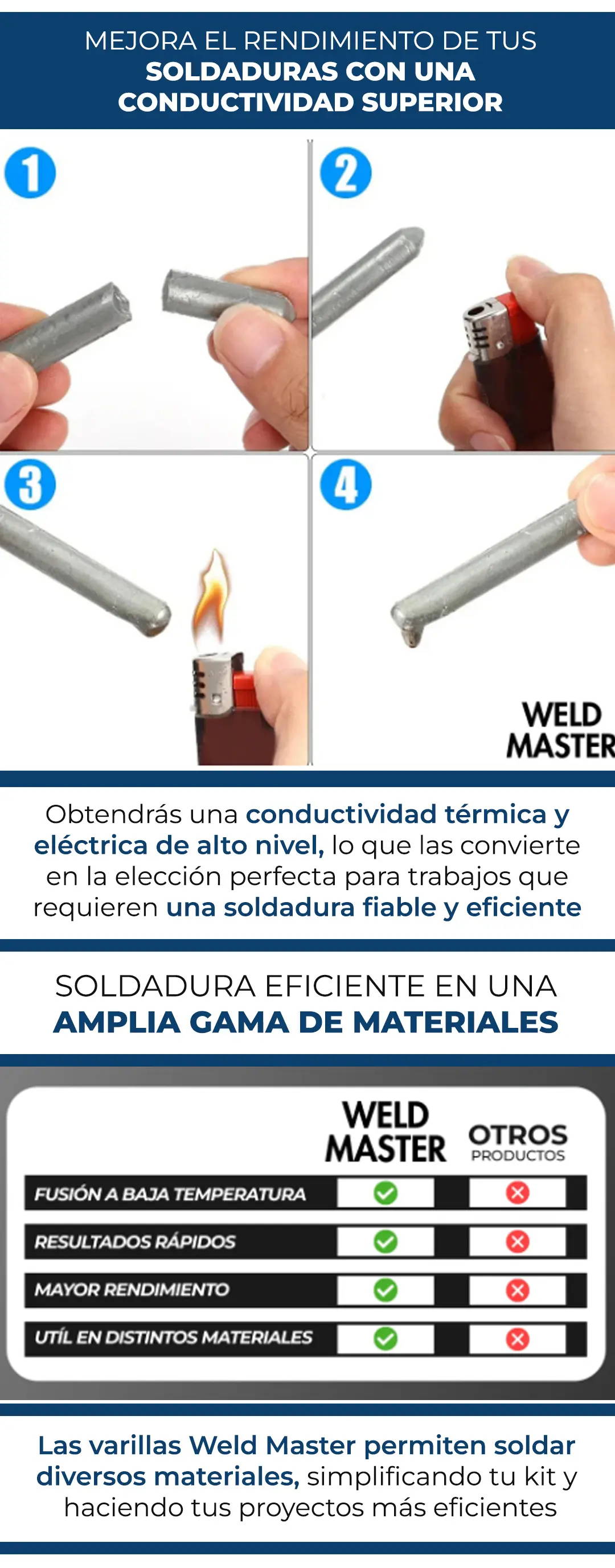 MEJORA EL RENDIMIENTO DE TUS
SOLDADURAS CON UNA
CONDUCTIVIDAD SUPERIOR

1

2

3

4

WELD
MASTER

Obtendrás una conductividad térmica y eléctrica de alto nivel, lo que las convierte en la elección perfecta para trabajos que requieren una soldadura fiable y eficiente

SOLDADURA EFICIENTE EN UNA
AMPLIA GAMA DE MATERIALES

| | WELD MASTER | OTROS PRODUCTOS |
|---|---|---|
| FUSIÓN A BAJA TEMPERATURA | ✓ | ✗ |
| RESULTADOS RÁPIDOS | ✓ | ✗ |
| MAYOR RENDIMIENTO | ✓ | ✗ |
| UTÍL EN DISTINTOS MATERIALES | ✓ | ✗ |

Las varillas Weld Master permiten soldar diversos materiales, simplificando tu kit y haciendo tus proyectos más eficientes