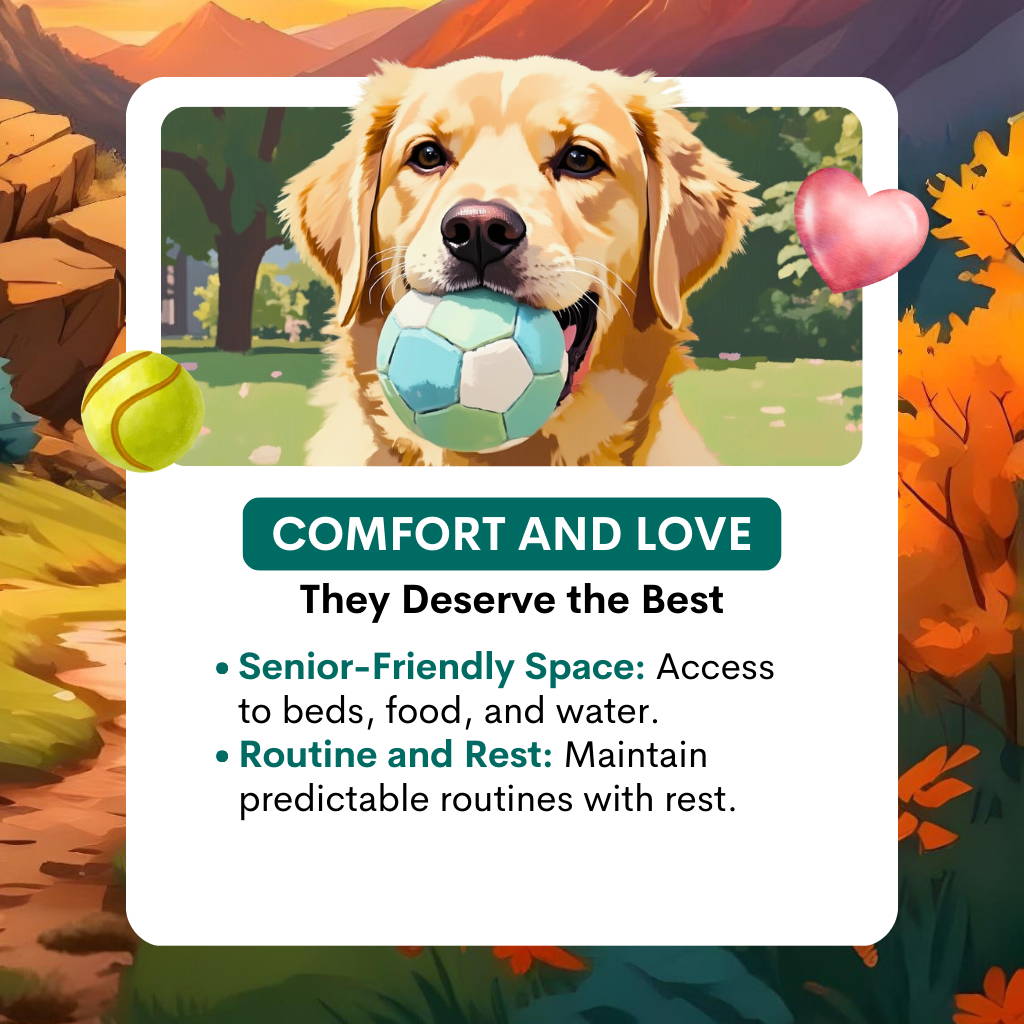 COMFORT AND LOVE

They Deserve the Best

• Senior-Friendly Space: Access to beds, food, and water.
• Routine and Rest: Maintain predictable routines with rest.