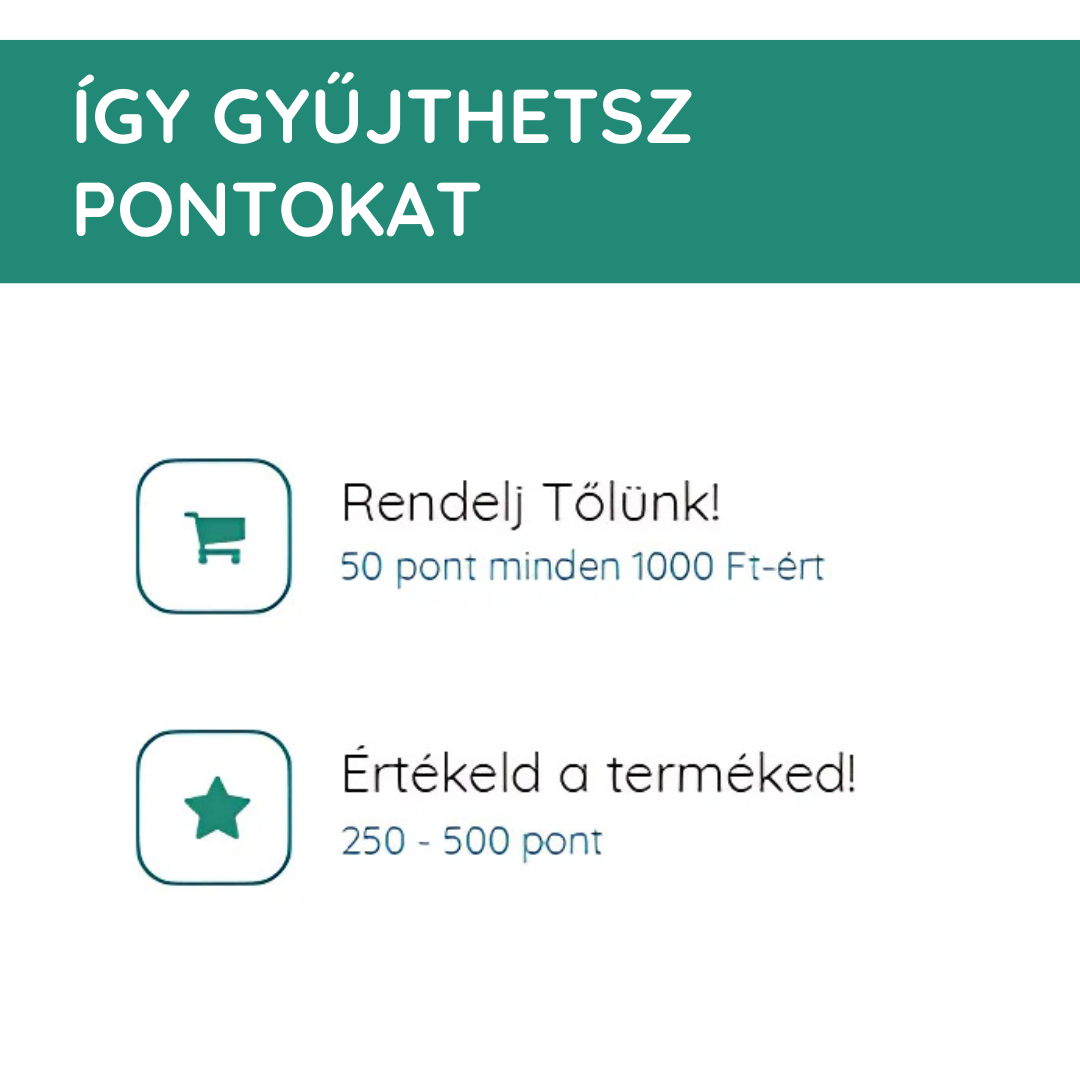 ÍGY GYŰJTHETSZ
PONTOKAT

Rendelj Tőlünk!
50 pont minden 1000 Ft-ért

Értékeld a terméked!
250 - 500 pont