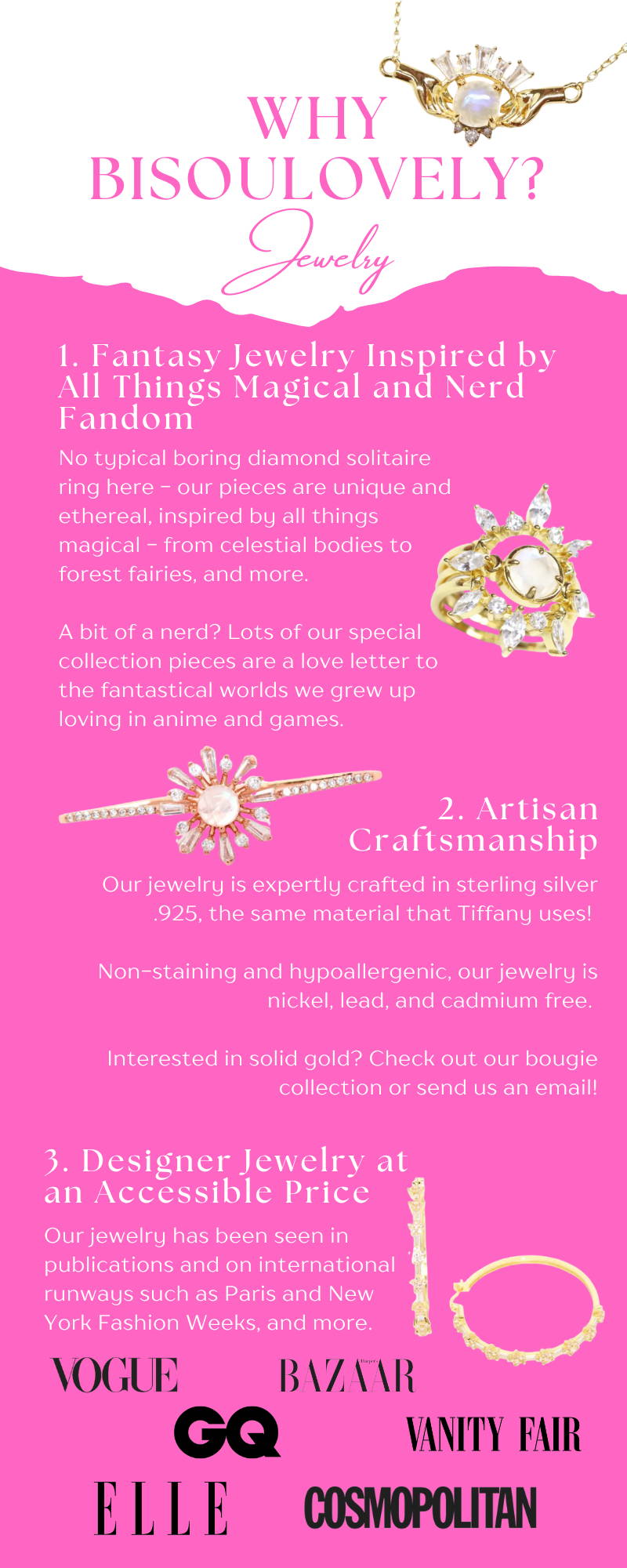 WHY BISOULOVELY?

Jewelry

1. Fantasy Jewelry Inspired by All Things Magical and Nerd Fandom

No typical boring diamond solitaire ring here - our pieces are unique and ethereal, inspired by all things magical - from celestial bodies to forest fairies, and more.

A bit of a nerd? Lots of our special collection pieces are a love letter to the fantastical worlds we grew up loving in anime and games.

2. Artisan Craftsmanship

Our jewelry is expertly crafted in sterling silver .925, the same material that Tiffany uses!

Non-staining and hypoallergenic, our jewelry is nickel, lead, and cadmium free.

Interested in solid gold? Check out our bougie collection or send us an email!

3. Designer Jewelry at an Accessible Price

Our jewelry has been seen in publications and on international runways such as Paris and New York Fashion Weeks, and more.

VOGUE

Harper's BAZAAR

GQ

VANITY FAIR

ELLE

COSMOPOLITAN