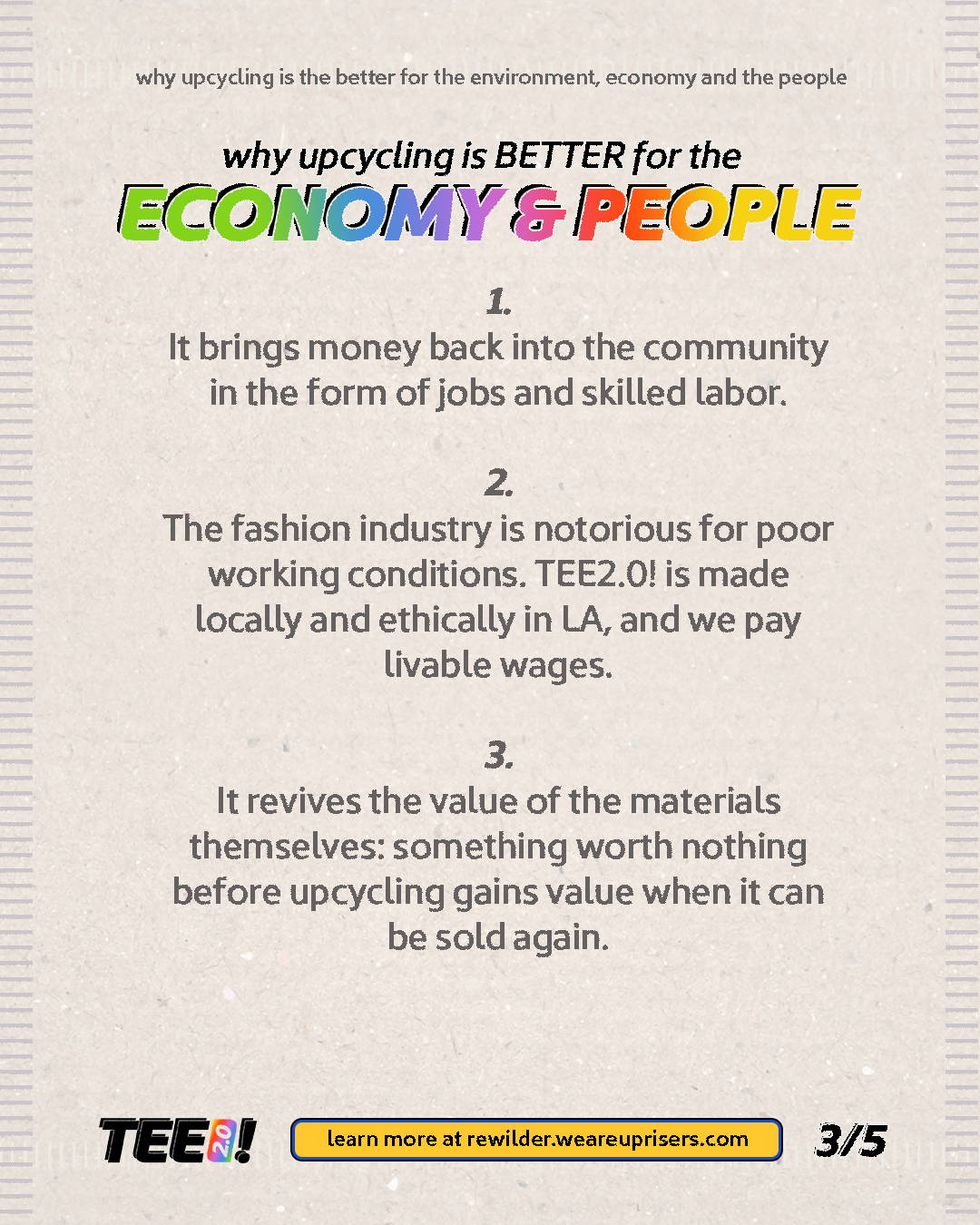 why upcycling is the better for the environment, economy and the people

why upcycling is BETTER for the
ECONOMY & PEOPLE

1.
It brings money back into the community in the form of jobs and skilled labor.

2.
The fashion industry is notorious for poor working conditions. TEE2.0! is made locally and ethically in LA, and we pay livable wages.

3.
It revives the value of the materials themselves: something worth nothing before upcycling gains value when it can be sold again.

TEE2.0!

learn more at rewilder.weareuprisers.com

3/5