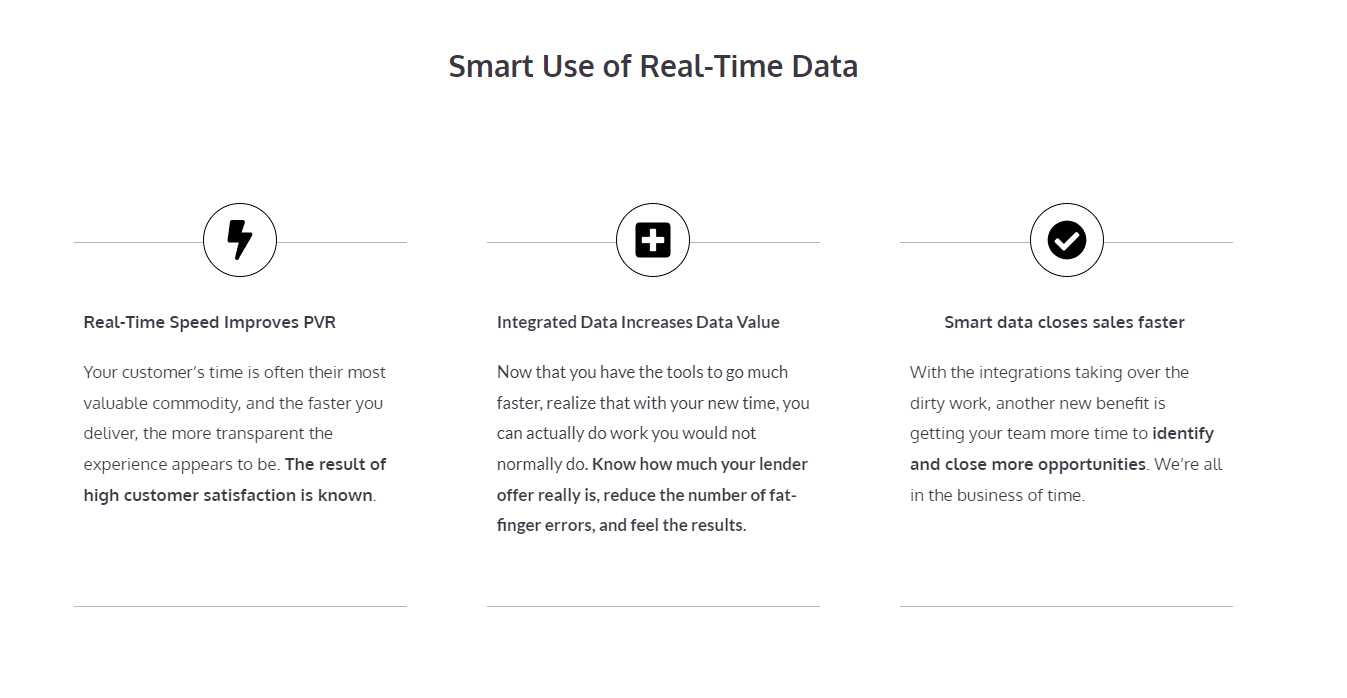 Smart Use of Real-Time Data

Real-Time Speed Improves PVR

Your customer's time is often their most valuable commodity, and the faster you deliver, the more transparent the experience appears to be. The result of high customer satisfaction is known.

Integrated Data Increases Data Value

Now that you have the tools to go much faster, realize that with your new time, you can actually do work you would not normally do. Know how much your lender offer really is, reduce the number of fat-finger errors, and feel the results.

Smart data closes sales faster

With the integrations taking over the dirty work, another new benefit is getting your team more time to identify and close more opportunities. We're all in the business of time.