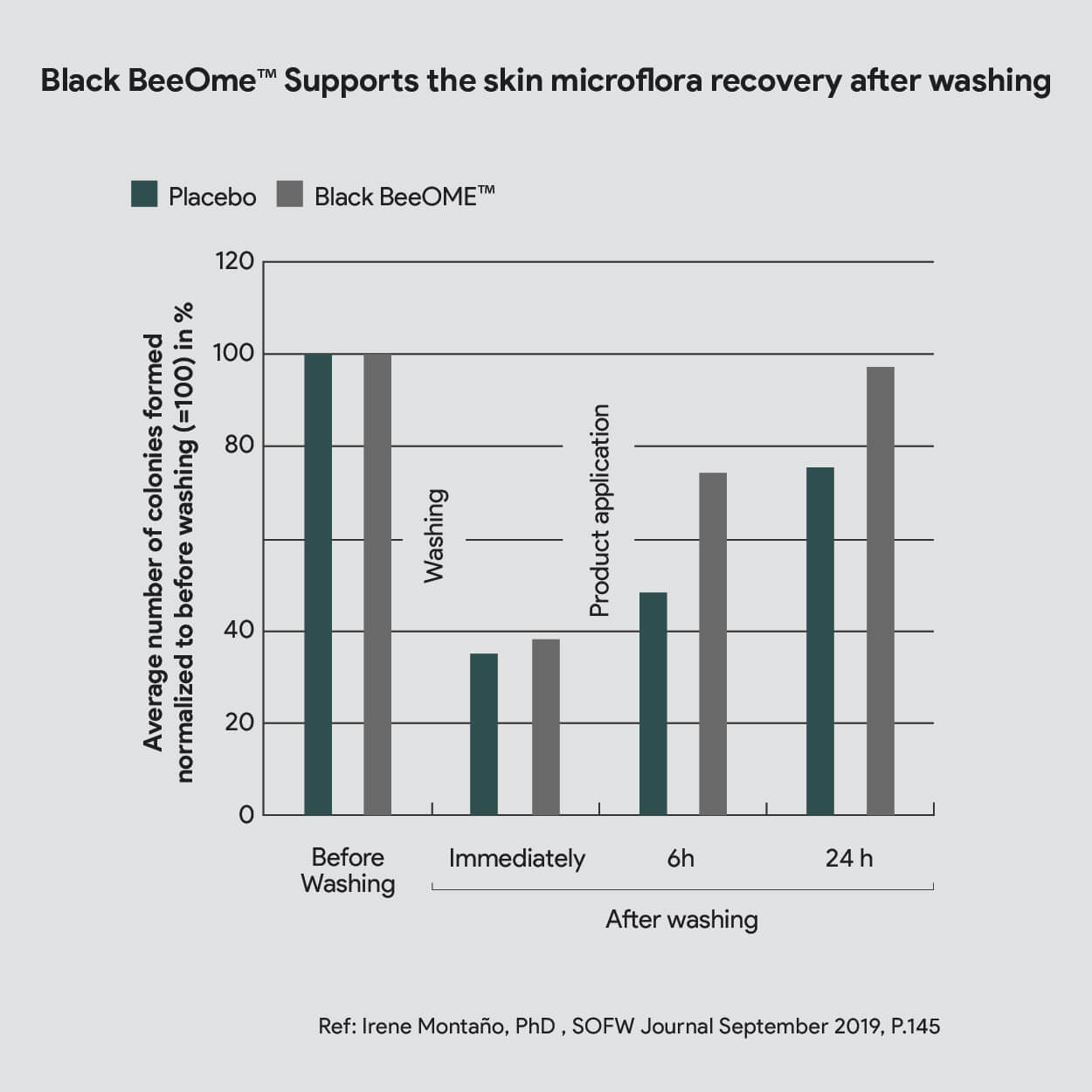 Black BeeOme™ Supports the skin microflora recovery after washing

Placebo Black BeeOME™

Average number of colonies formed normalized to before washing (=100) in %

120
100
80
40
20
0

Washing

Product application

Before Washing

Immediately

6h

24 h

After washing

Ref: Irene Montaño, PhD , SOFW Journal September 2019, P.145