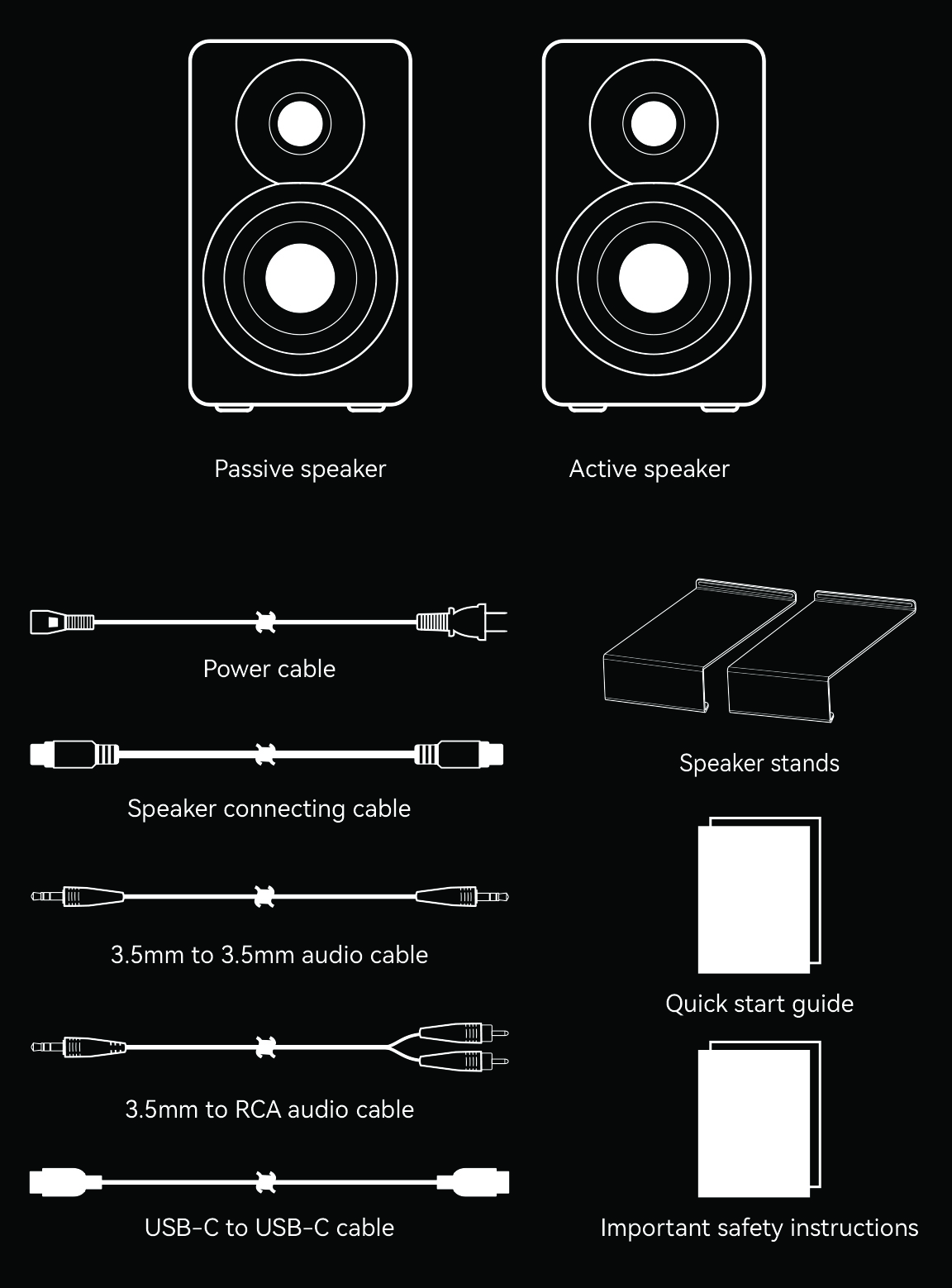 Passive speaker

Active speaker

Power cable

Speaker connecting cable

3.5mm to 3.5mm audio cable

3.5mm to RCA audio cable

USB-C to USB-C cable

Speaker stands

Quick start guide

Important safety instructions