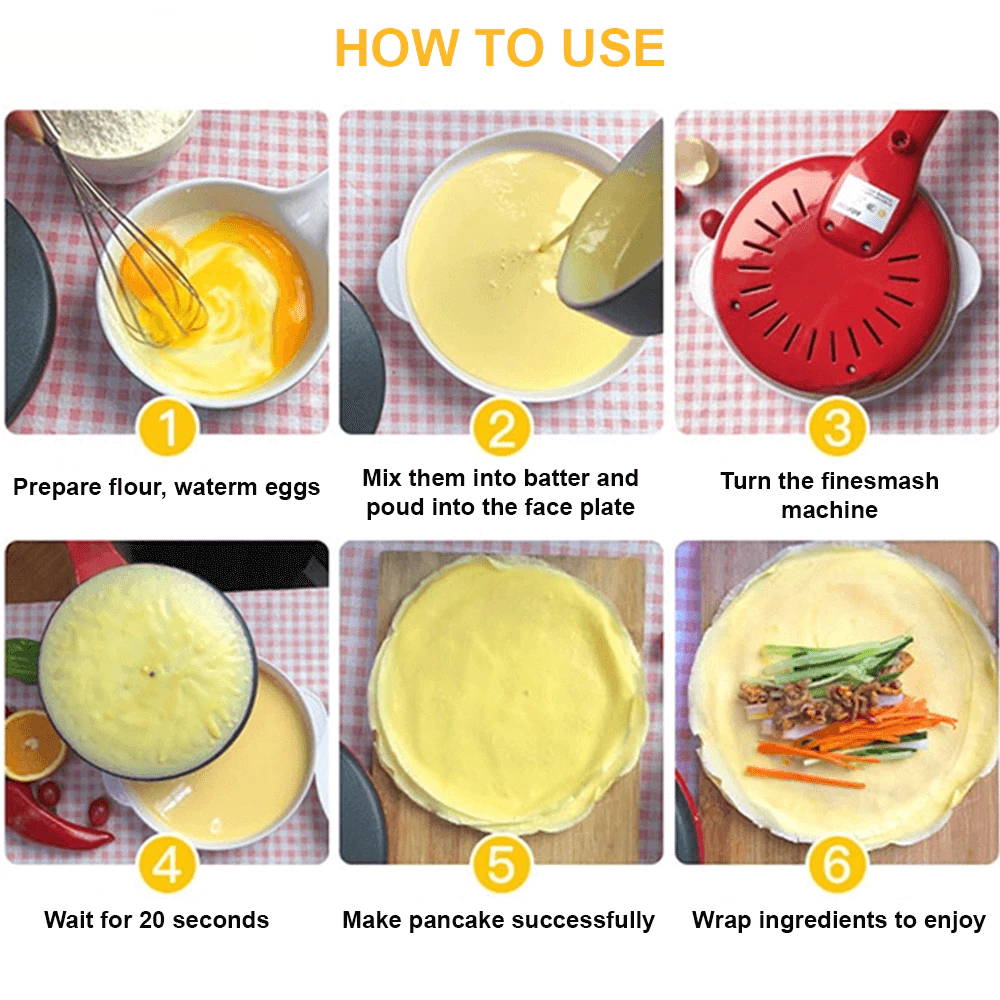 HOW TO USE

1

Prepare flour, waterm eggs

2

Mix them into batter and poud into the face plate

3

Turn the finesmash machine

4

Wait for 20 seconds

5

Make pancake successfully

6

Wrap ingredients to enjoy