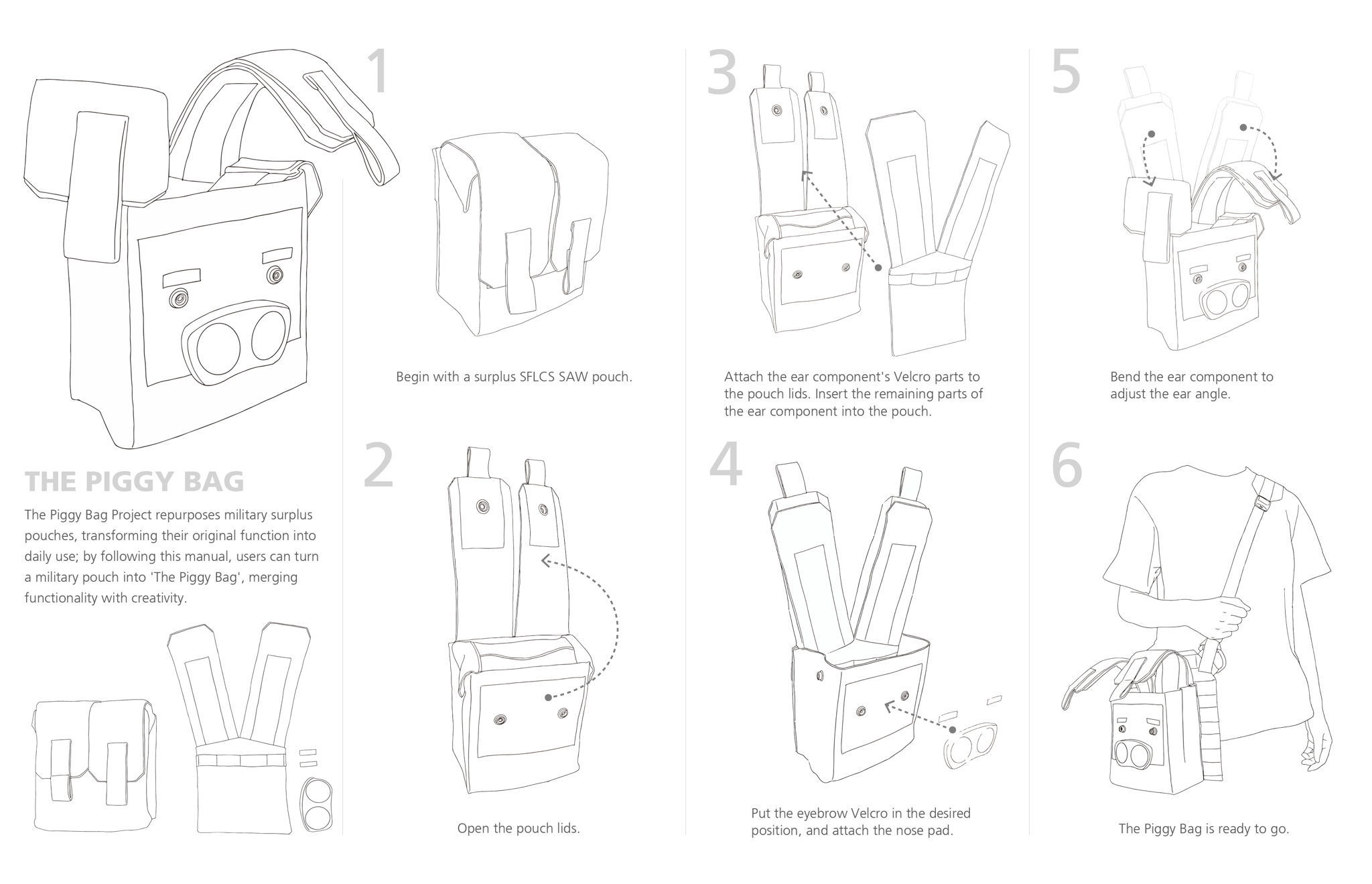 THE PIGGY BAG

The Piggy Bag Project repurposes military surplus pouches, transforming their original function into daily use; by following this manual, users can turn a military pouch into 'The Piggy Bag', merging functionality with creativity.

1

Begin with a surplus SFLCS SAW pouch.

2

Open the pouch lids.

3

Attach the ear component's Velcro parts to the pouch lids. Insert the remaining parts of the ear component into the pouch.

4

Put the eyebrow Velcro in the desired position, and attach the nose pad.

5

Bend the ear component to adjust the ear angle.

6

The Piggy Bag is ready to go.