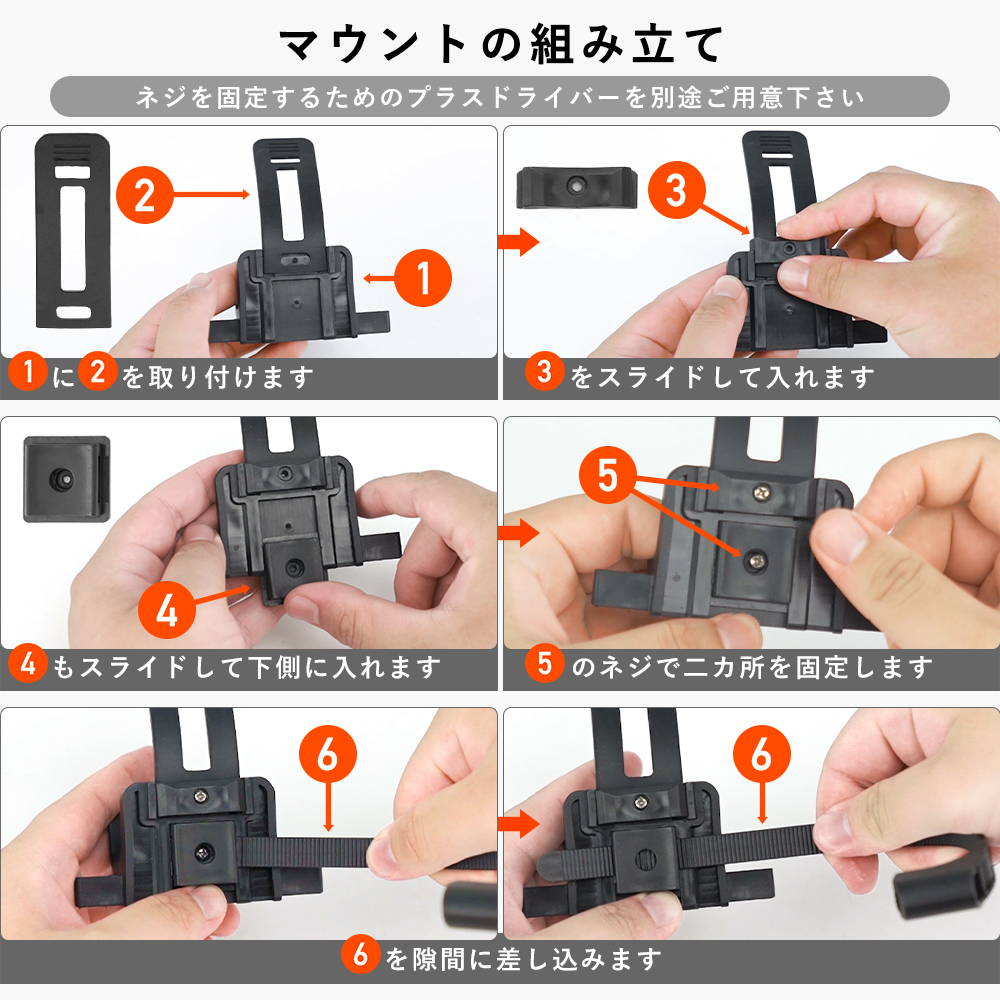 マウントの組み立て

ネジを固定するためのプラスドライバーを別途ご用意下さい

2

1

1 に 2 を取り付けます

3

3 をスライドして入れます

4

4 もスライドして下側に入れます

5

5 のネジで二カ所を固定します

6

6

6 を隙間に差し込みます