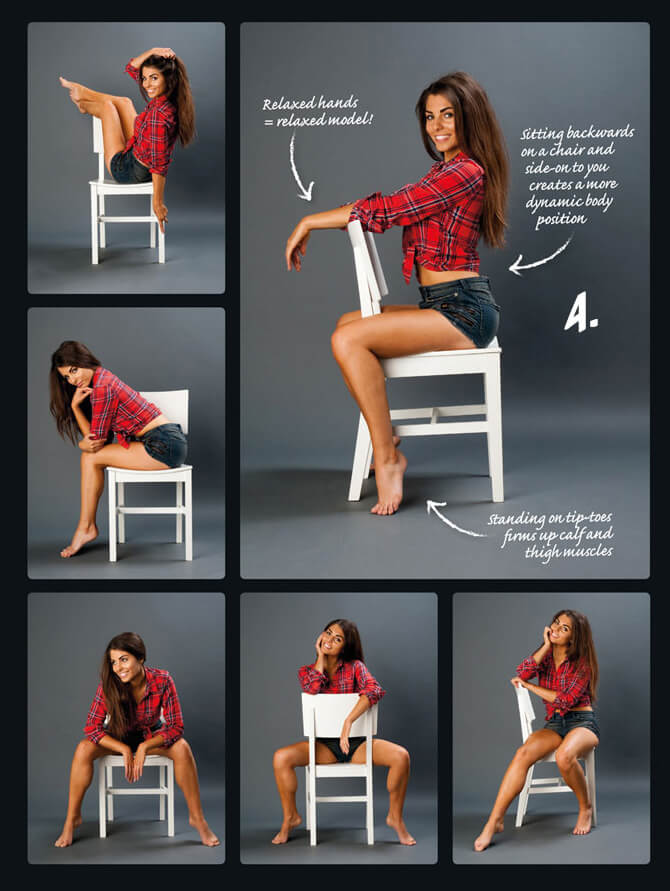 Relaxed hands = relaxed model!

Sitting backwards on a chair and side-on to you creates a more dynamic body position

A.

Standing on tip-toes firms up calf and thigh muscles