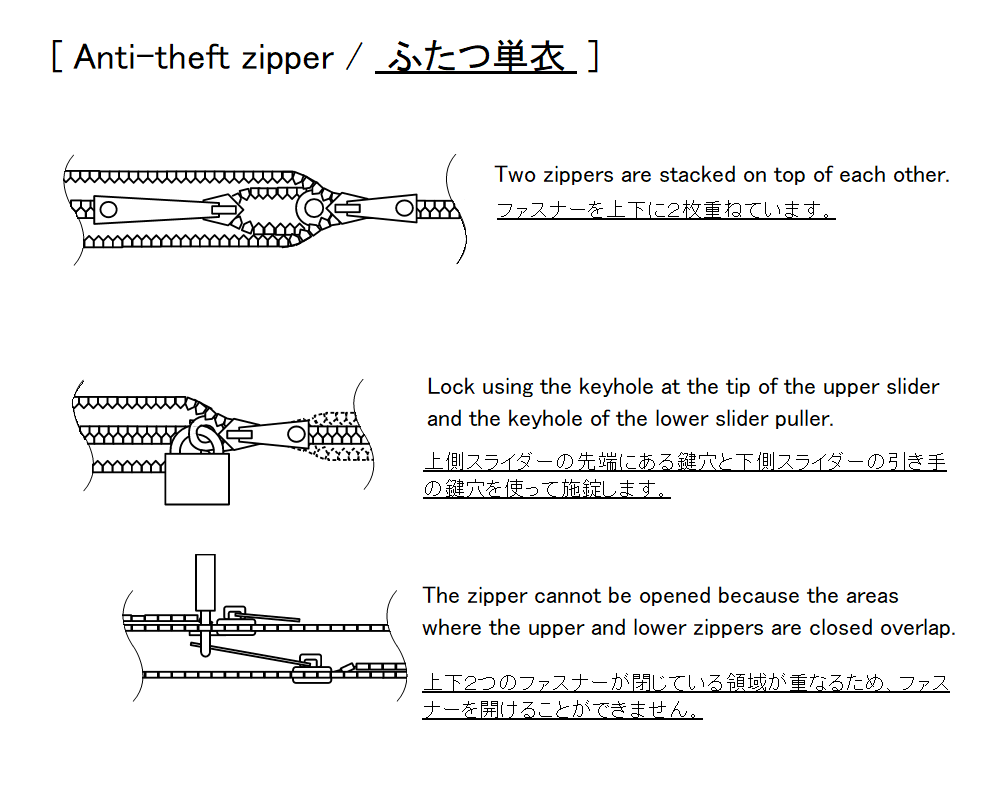 [ Anti-theft zipper / ふたつ単衣 ]

Two zippers are stacked on top of each other.
ファスナーを上下に2枚重ねています。

Lock using the keyhole at the tip of the upper slider and the keyhole of the lower slider puller.
上側スライダーの先端にある鍵穴と下側スライダーの引き手の鍵穴を使って施錠します。

The zipper cannot be opened because the areas where the upper and lower zippers are closed overlap.
上下2つのファスナーが閉じている領域が重なるため、ファスナーを開けることができません。