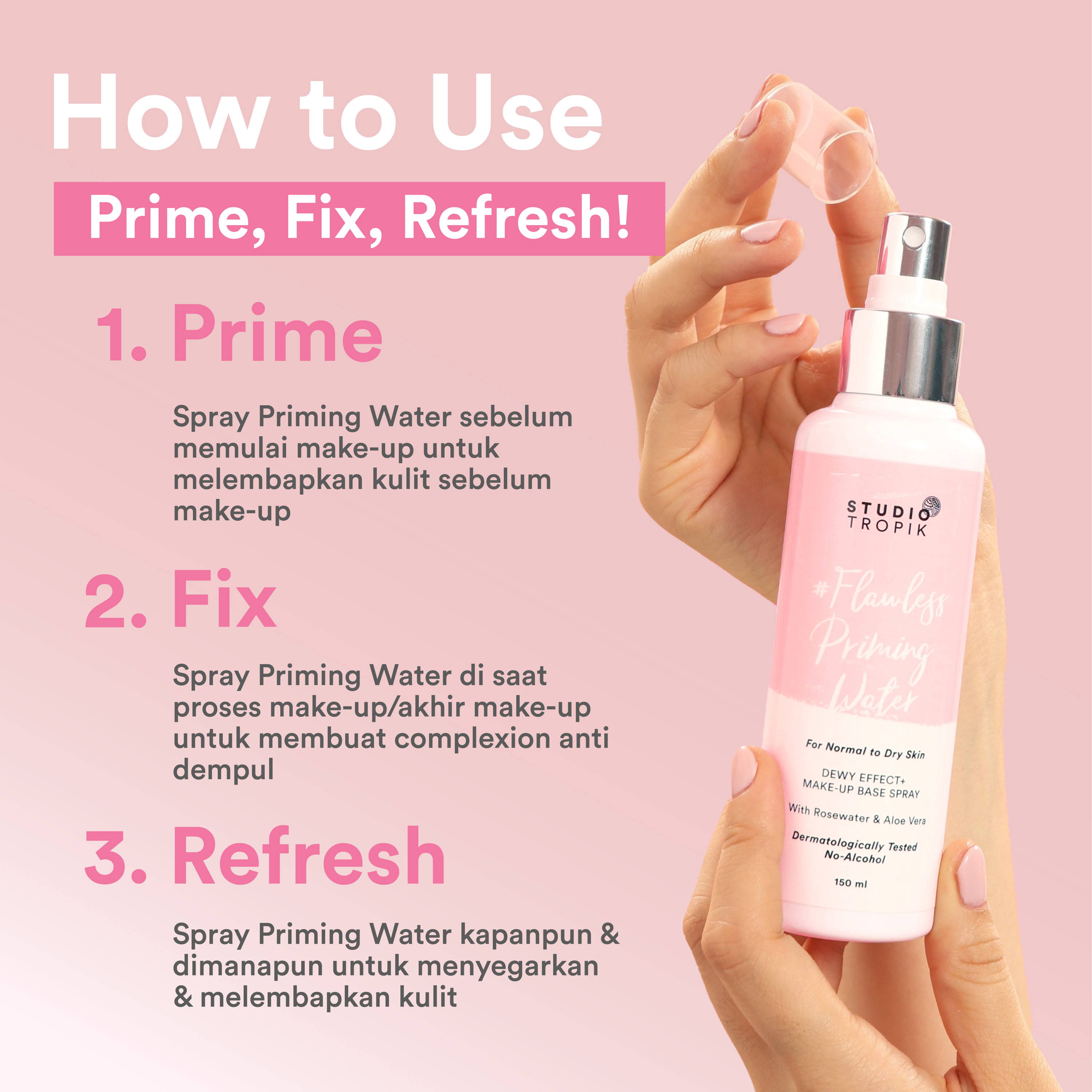 How to Use

Prime, Fix, Refresh!

1. Prime

Spray Priming Water sebelum memulai make-up untuk melembapkan kulit sebelum make-up

2. Fix

Spray Priming Water di saat proses make-up/akhir make-up untuk membuat complexion anti dempul

3. Refresh

Spray Priming Water kapanpun & dimanapun untuk menyegarkan & melembapkan kulit

STUDIO TROPIK

#Flawless Priming Water

For Normal to Dry Skin

DEWY EFFECT+ MAKE-UP BASE SPRAY

With Rosewater & Aloe Vera

Dermatologically Tested No-Alcohol

150 ml