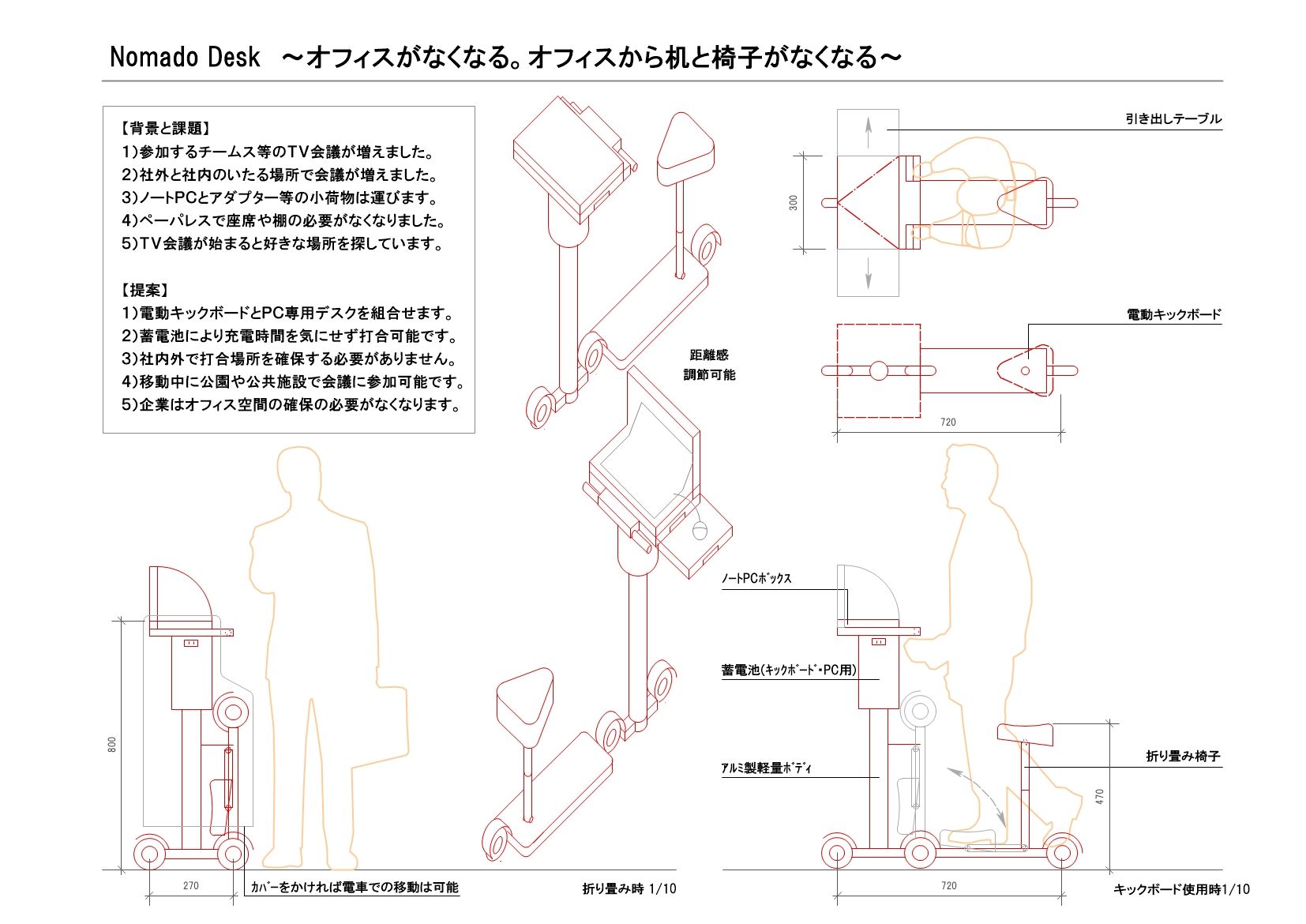 Nomado Desk　～オフィスがなくなる。オフィスから机と椅子がなくなる～

【背景と課題】
1)参加するチームス等のTV会議が増えました。
2)社外と社内のいたる場所で会議が増えました。
3)ノートPCとアダプター等の小荷物は運びます。
4)ペーパレスで座席や棚の必要がなくなりました。
5)TV会議が始まると好きな場所を探しています。

【提案】
1)電動キックボードとPC専用デスクを組合せます。
2)蓄電池により充電時間を気にせず打合可能です。
3)社内外で打合場所を確保する必要がありません。
4)移動中に公園や公共施設で会議に参加可能です。
5)企業はオフィス空間の確保の必要がなくなります。

距離感
調節可能

引き出しテーブル

300

電動キックボード

720

800

270

カバーをかければ電車での移動は可能

折り畳み時 1/10

ノートPCボックス

蓄電池(キックボード・PC用)

アルミ製軽量ボディ

折り畳み椅子

470

720

キックボード使用時1/10