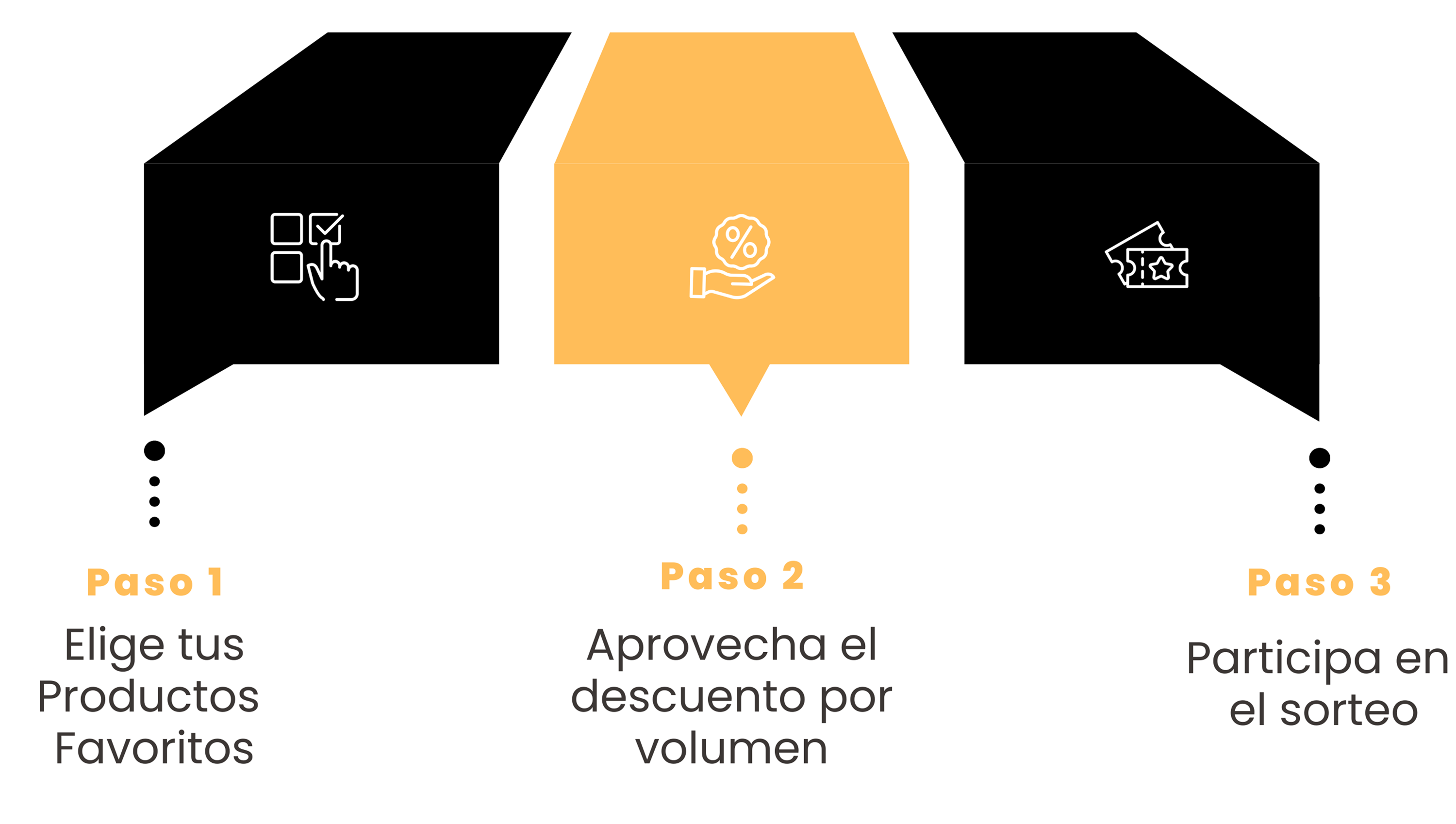 %

Paso 1

Elige tus Productos Favoritos

Paso 2

Aprovecha el descuento por volumen

Paso 3

Participa en el sorteo