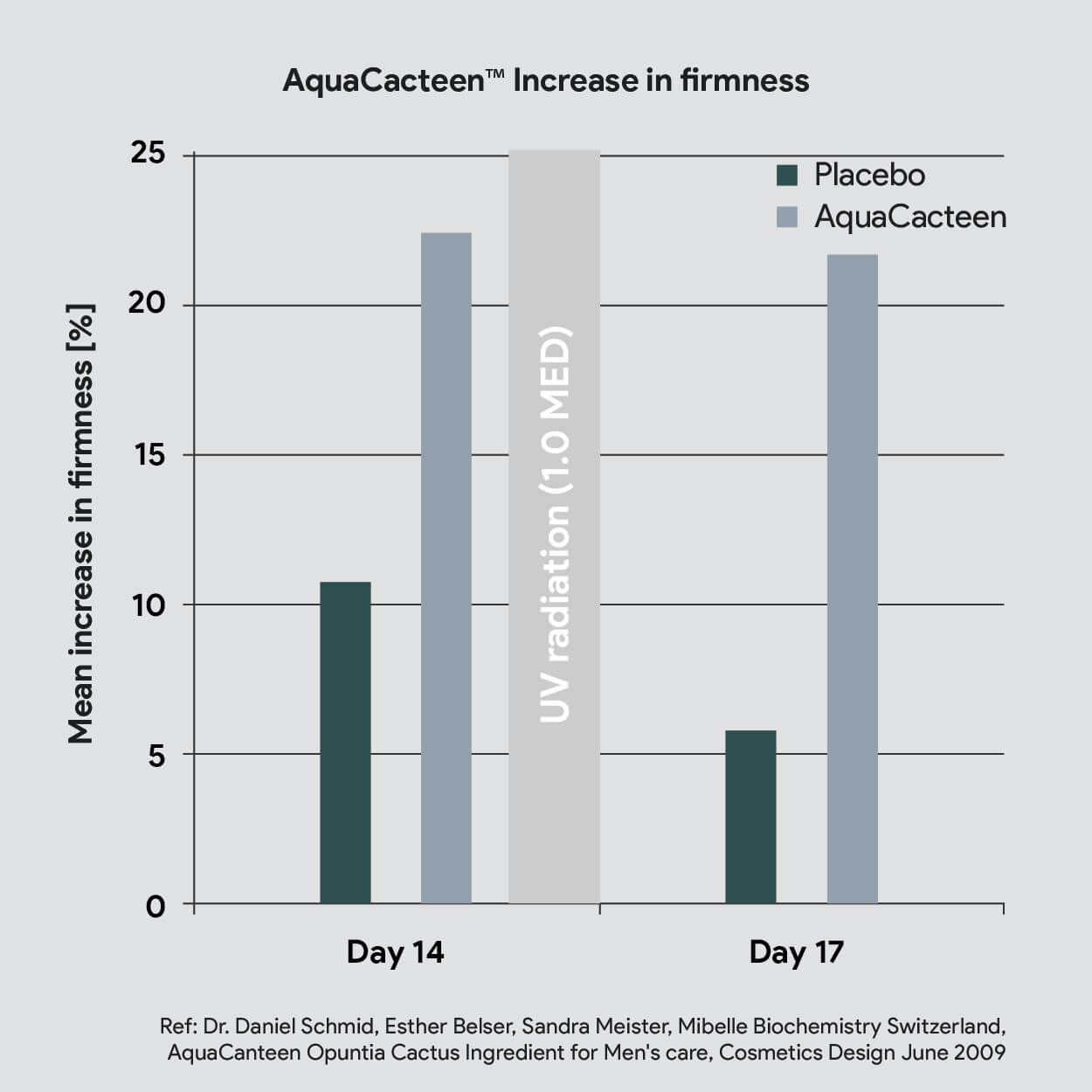 AquaCacteen™ Increase in firmness

Mean increase in firmness [%]

25
20
15
10
5
0

Placebo
AquaCacteen

UV radiation (1.0 MED)

Day 14
Day 17

Ref: Dr. Daniel Schmid, Esther Belser, Sandra Meister, Mibelle Biochemistry Switzerland, AquaCanteen Opuntia Cactus Ingredient for Men's care, Cosmetics Design June 2009