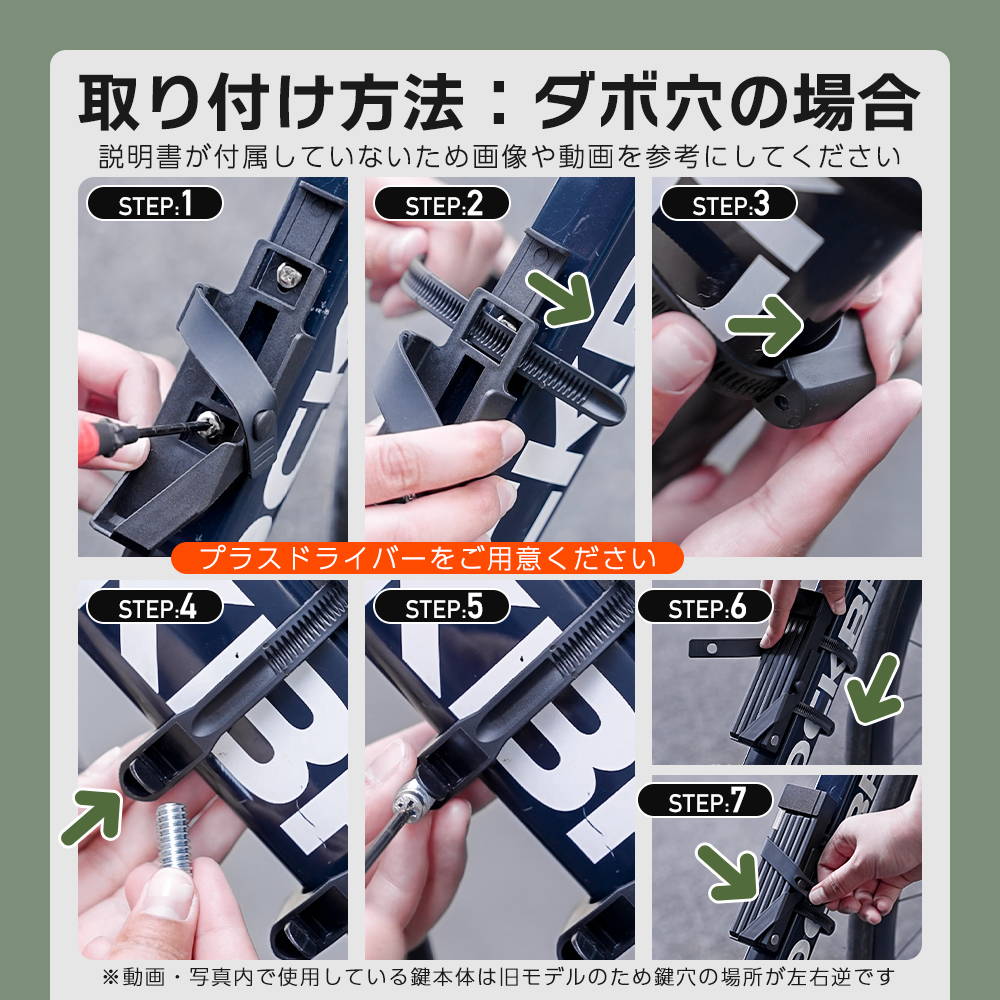 取り付け方法：ダボ穴の場合

説明書が付属していないため画像や動画を参考にしてください

STEP:1

STEP:2

STEP:3

プラスドライバーをご用意ください

STEP:4

STEP:5

STEP:6

STEP:7

※動画・写真内で使用している鍵本体は旧モデルのため鍵穴の場所が左右逆です