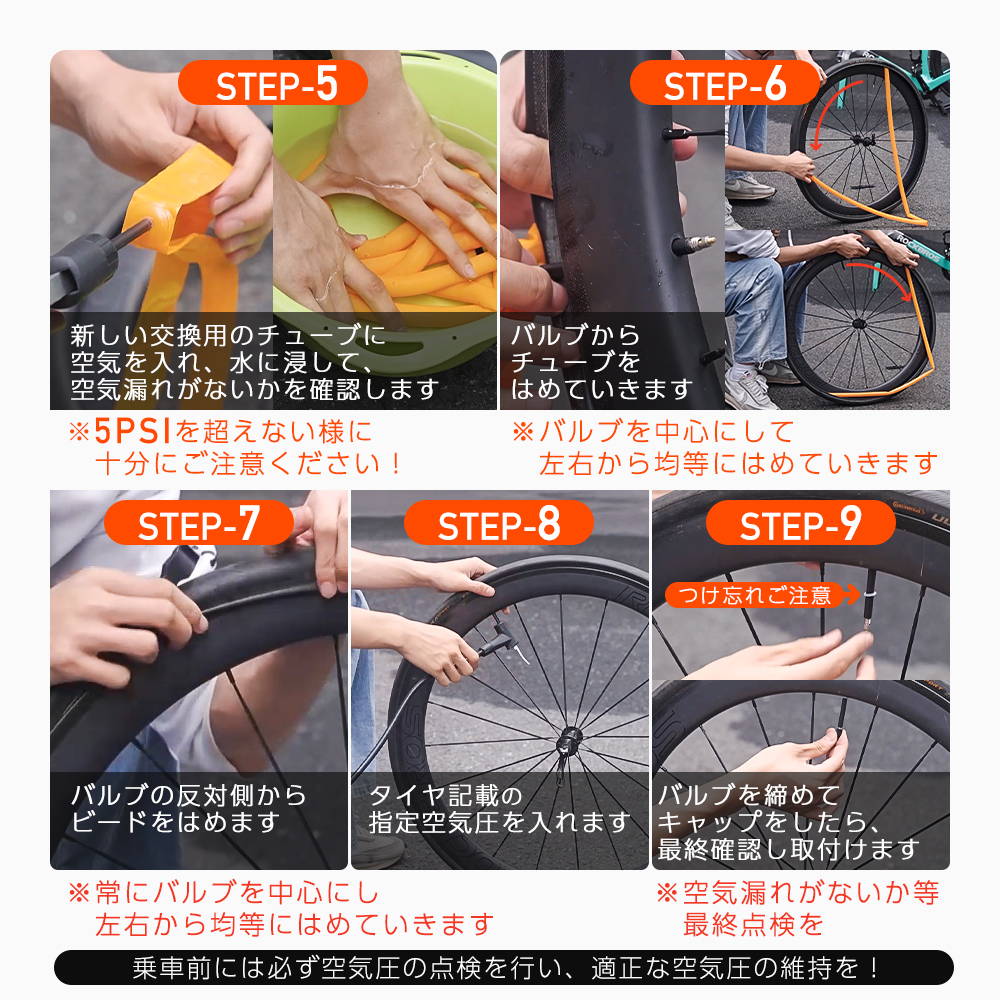 STEP-5

新しい交換用のチューブに空気を入れ、水に浸して、空気漏れがないかを確認します

※5PSIを超えない様に十分にご注意ください！

STEP-6

バルブからチューブをはめていきます

※バルブを中心にして左右から均等にはめていきます

STEP-7

バルブの反対側からビードをはめます

※常にバルブを中心にし左右から均等にはめていきます

STEP-8

タイヤ記載の指定空気圧を入れます

STEP-9

つけ忘れご注意

バルブを締めてキャップをしたら、最終確認し取付けます

※空気漏れがないか等最終点検を

乗車前には必ず空気圧の点検を行い、適正な空気圧の維持を！