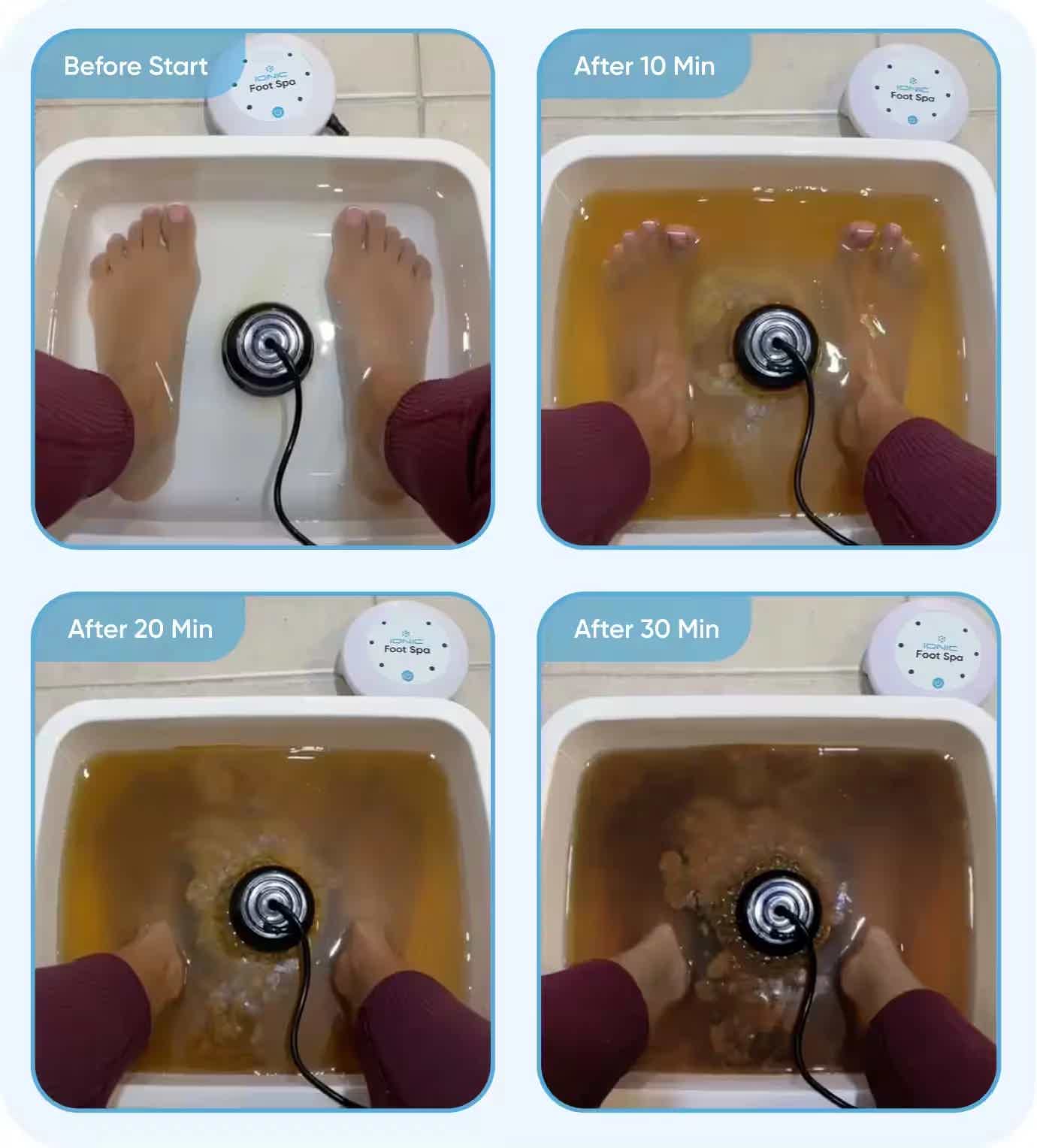 Before Start

IONIC
Foot Spa

After 10 Min

IONIC
Foot Spa

After 20 Min

IONIC
Foot Spa

After 30 Min

IONIC
Foot Spa