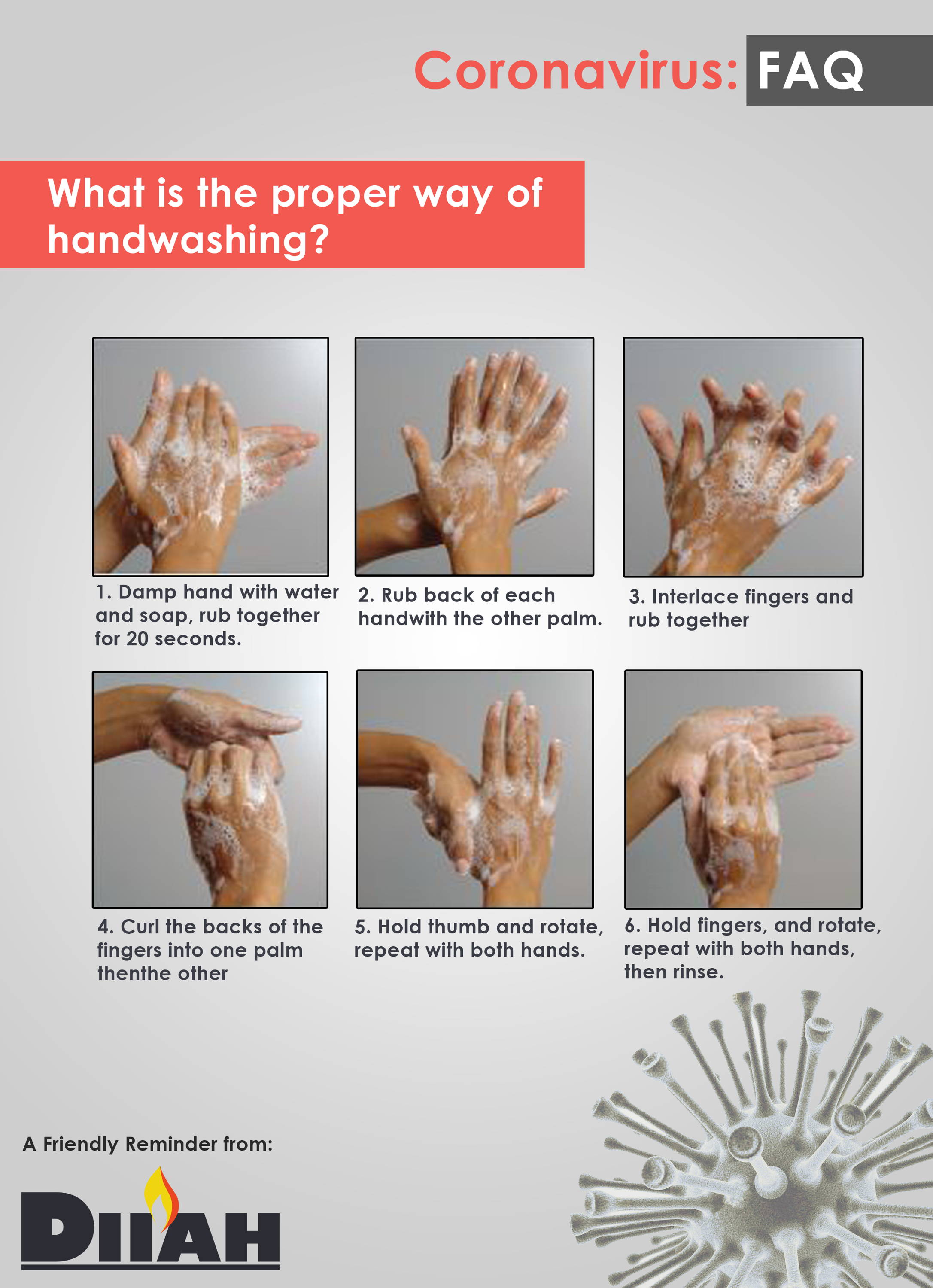 Coronavirus: FAQ

What is the proper way of handwashing?

1. Damp hand with water and soap, rub together for 20 seconds.

2. Rub back of each handwith the other palm.

3. Interlace fingers and rub together

4. Curl the backs of the fingers into one palm thenthe other

5. Hold thumb and rotate, repeat with both hands.

6. Hold fingers, and rotate, repeat with both hands, then rinse.

A Friendly Reminder from:

DIIAH