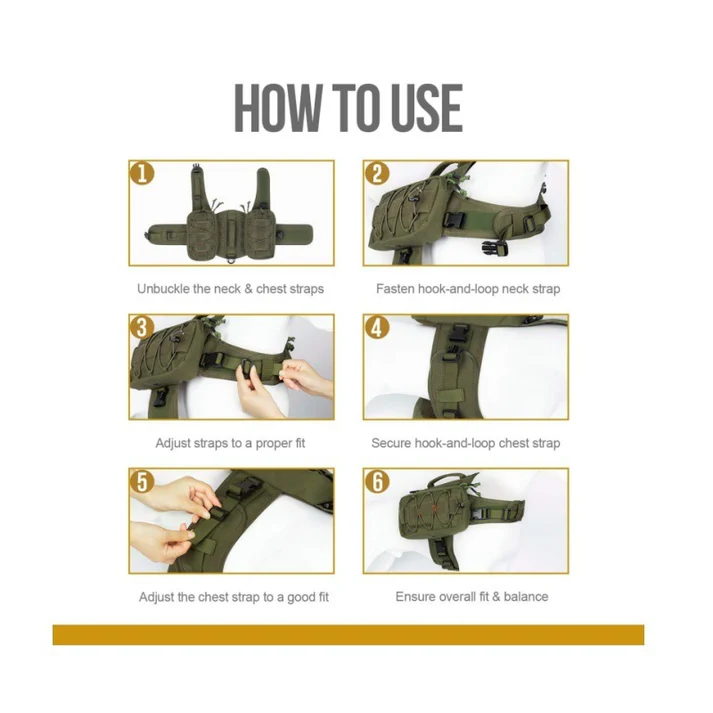 HOW TO USE

1
Unbuckle the neck & chest straps

2
Fasten hook-and-loop neck strap

3
Adjust straps to a proper fit

4
Secure hook-and-loop chest strap

5
Adjust the chest strap to a good fit

6
Ensure overall fit & balance