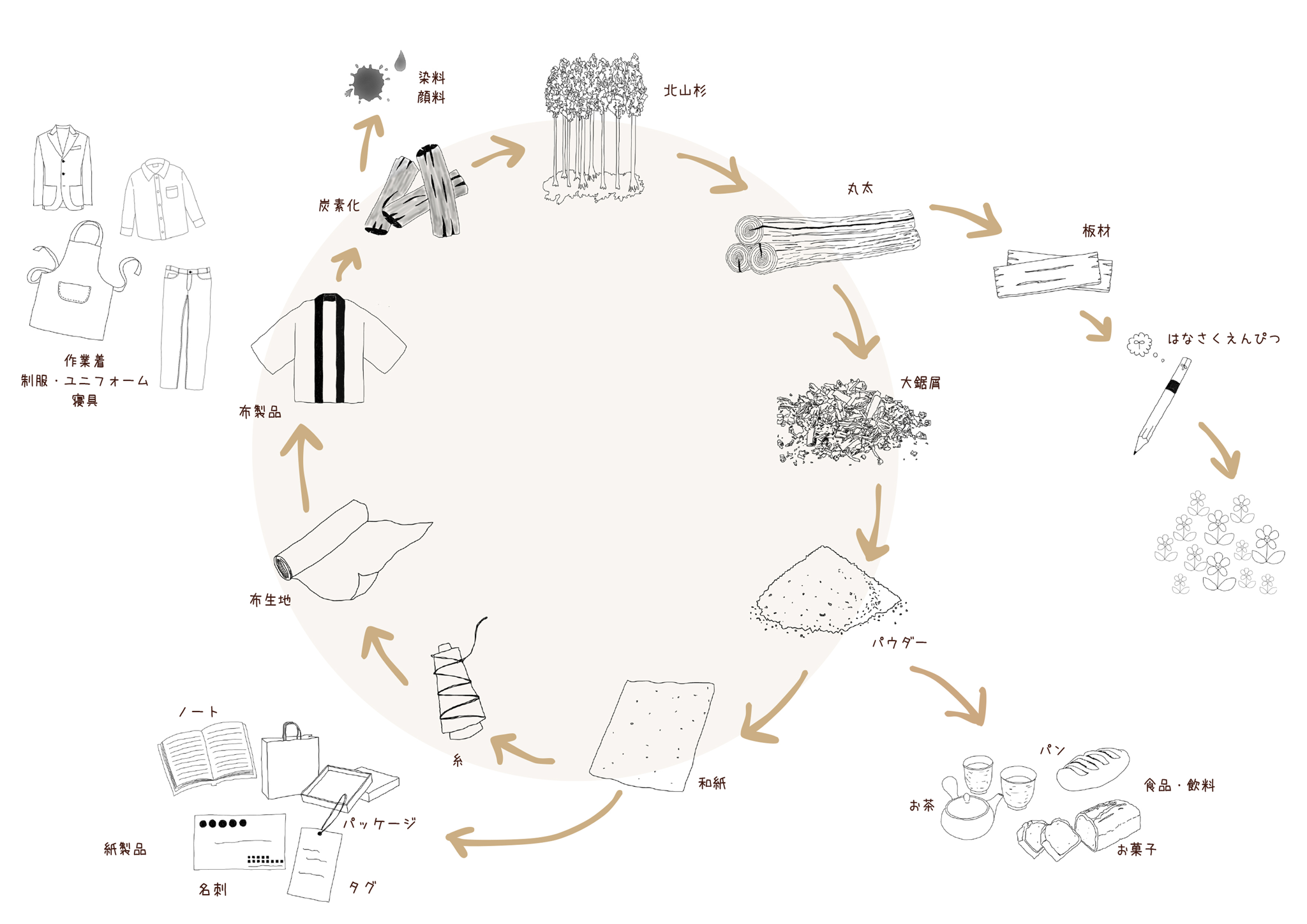 染料
顔料

北山杉

丸太

板材

はなさくえんぴつ

大鋸屑

パウダー

パン

食品・飲料

お茶

お菓子

和紙

糸

ノート

パッケージ

紙製品

名刺

タグ

布生地

布製品

作業着
制服・ユニフォーム
寝具

炭素化