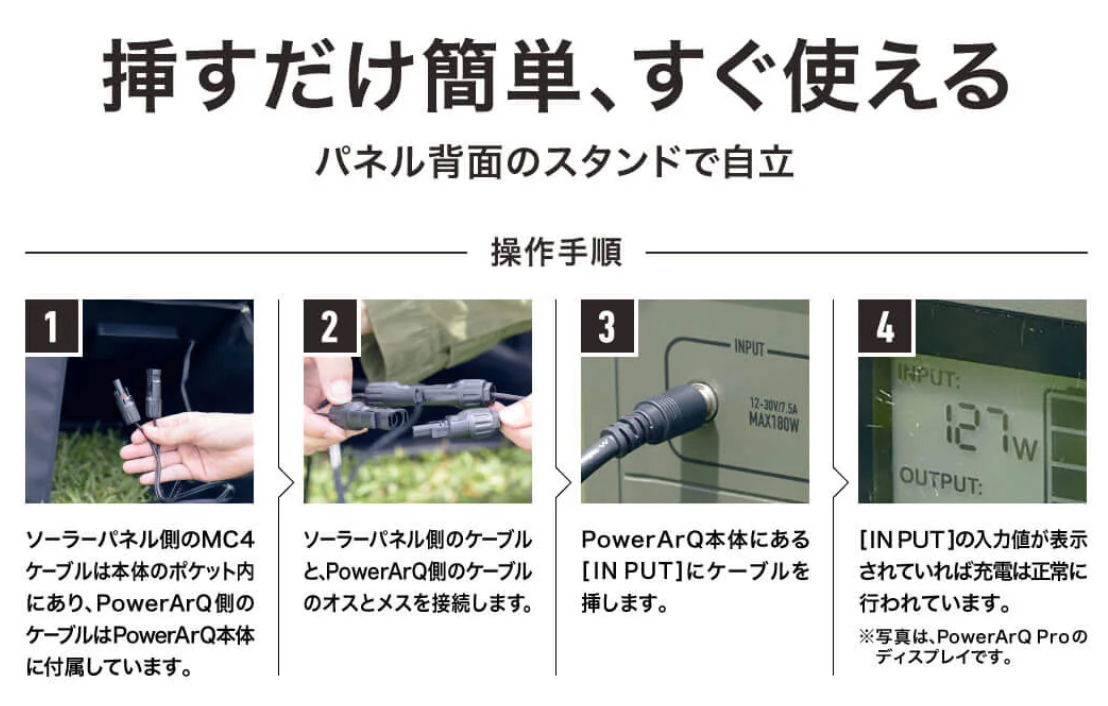 挿すだけ簡単、すぐ使える

パネル背面のスタンドで自立

操作手順

1

ソーラーパネル側のMC4ケーブルは本体のポケット内にあり、PowerArQ側のケーブルはPowerArQ本体に付属しています。

2

ソーラーパネル側のケーブルと、PowerArQ側のケーブルのオスとメスを接続します。

3

INPUT

12-30V/7.5A MAX180W

PowerArQ本体にある[IN PUT]にケーブルを挿します。

4

INPUT:

127W

OUTPUT:

[IN PUT]の入力値が表示されていれば充電は正常に行われています。

※写真は、PowerArQ Proのディスプレイです。