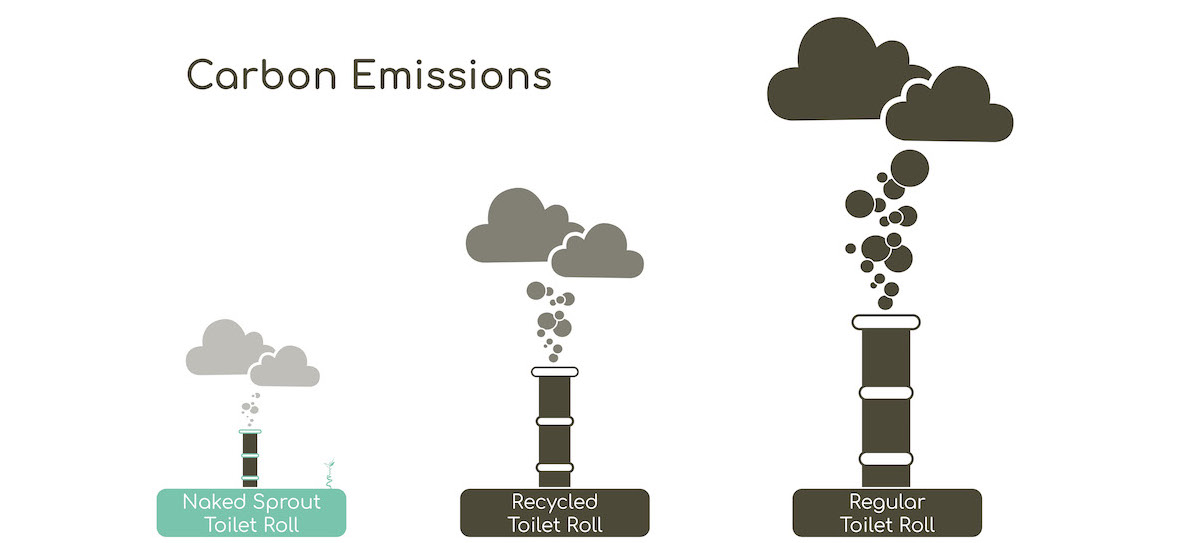 Carbon Emissions

Naked Sprout
Toilet Roll

Recycled
Toilet Roll

Regular
Toilet Roll